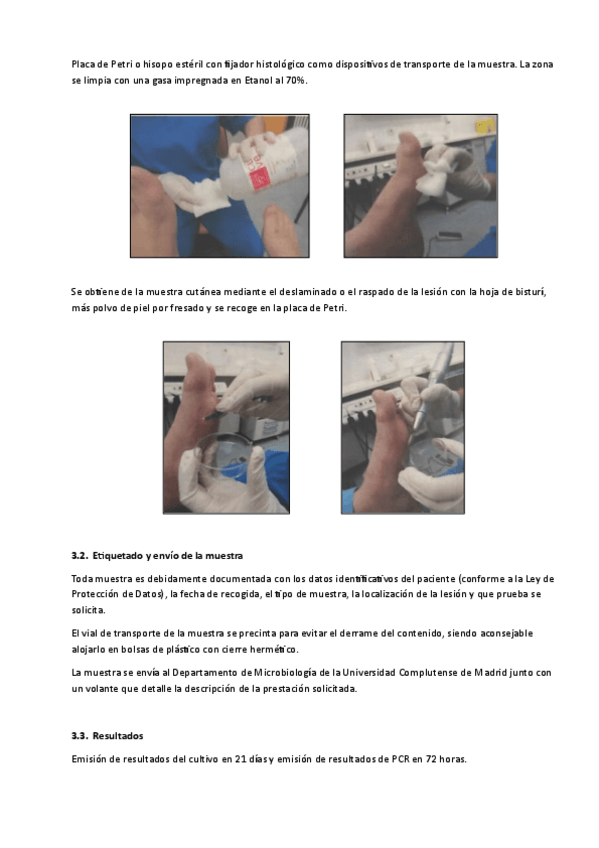 Placa de Petri o hisopo estéril con fijador histológico como dispositivos de transporte de la muestra. La zona se limpia con una gasa impregnada en Etanol al 70%.

Se obtiene de la muestra cutánea mediante el deslaminado o el raspado de la lesión con la hoja de bisturí, más polvo de piel por fresado y se recoge en la placa de Petri.

3.2. Etiquetado y envío de la muestra

Toda muestra es debidamente documentada con los datos identificativos del paciente (conforme a la Ley de Protección de Datos), la fecha de recogida, el tipo de muestra, la localización de la lesión y que prueba se solicita.

El vial de transporte de la muestra se precinta para evitar el derrame del contenido, siendo aconsejable alojarlo en bolsas de plástico con cierre hermético.

La muestra se envía al Departamento de Microbiología de la Universidad Complutense de Madrid junto con un volante que detalle la descripción de la prestación solicitada.

3.3. Resultados

Emisión de resultados del cultivo en 21 días y emisión de resultados de PCR en 72 horas.