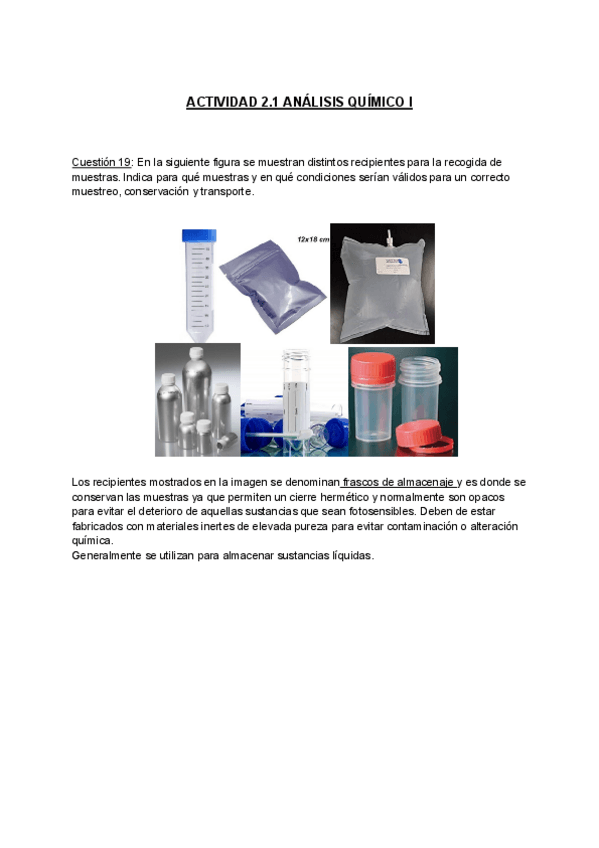 ACTIVIDAD 2.1 ANÁLISIS QUÍMICO I

Cuestión 19: En la siguiente figura se muestran distintos recipientes para la recogida de muestras. Indica para qué muestras y en qué condiciones serían válidos para un correcto muestreo, conservación y transporte.

12x18 cm

Los recipientes mostrados en la imagen se denominan frascos de almacenaje y es donde se conservan las muestras ya que permiten un cierre hermético y normalmente son opacos para evitar el deterioro de aquellas sustancias que sean fotosensibles. Deben de estar fabricados con materiales inertes de elevada pureza para evitar contaminación o alteración química.
Generalmente se utilizan para almacenar sustancias líquidas.