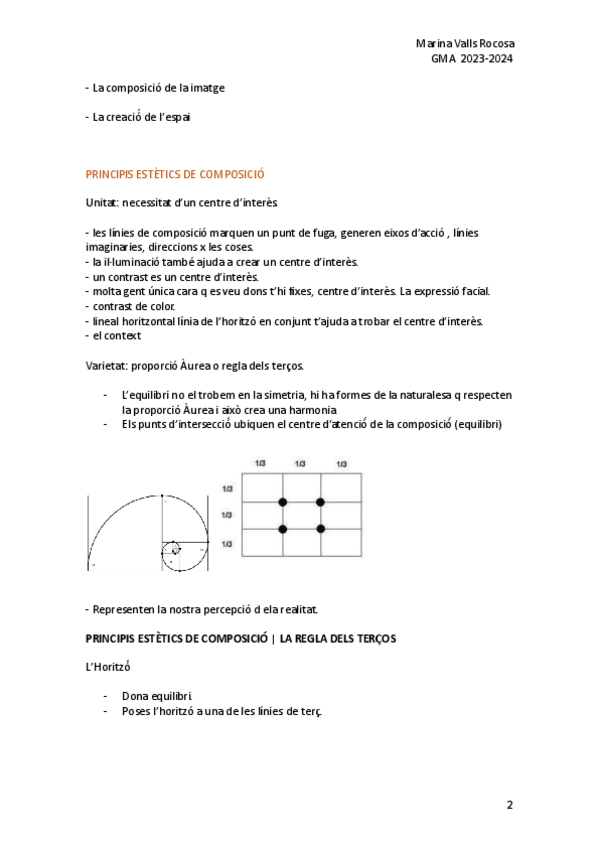 Marina Valls Rocosa
GMA 2023-2024

- La composició de la imatge

- La creació de l'espai

PRINCIPIS ESTÈTICS DE COMPOSICIÓ

Unitat: necessitat d'un centre d'interès

- les línies de composició marquen un punt de fuga, generen eixos d'acció , línies imaginaries, direccions x les coses.
- la il·luminació també ajuda a crear un centre d'interès.
- un contrast es un centre d'interès.
- molta gent única cara q es veu dons t'hi fixes, centre d'interès. La expressió facial.
- contrast de color.
- lineal horitzontal línia de l'horitzó en conjunt t'ajuda a trobar el centre d'interès.
- el context

Varietat: proporció Àurea o regla dels terços.

- L'equilibri no el trobem en la simetria, hi ha formes de la naturalesa q respecten la proporció Àurea i això crea una harmonia
- Els punts d'intersecció ubiquen el centre d'atenció de la composició (equilibri)

1/3 1/3 1/3
1/3
1/3
1/3

- Representen la nostra percepció d ela realitat.

PRINCIPIS ESTÈTICS DE COMPOSICIÓ | LA REGLA DELS TERÇOS

L'Horitzó

- Dona equilibri.
- Poses l'horitzó a una de les línies de terç.

2