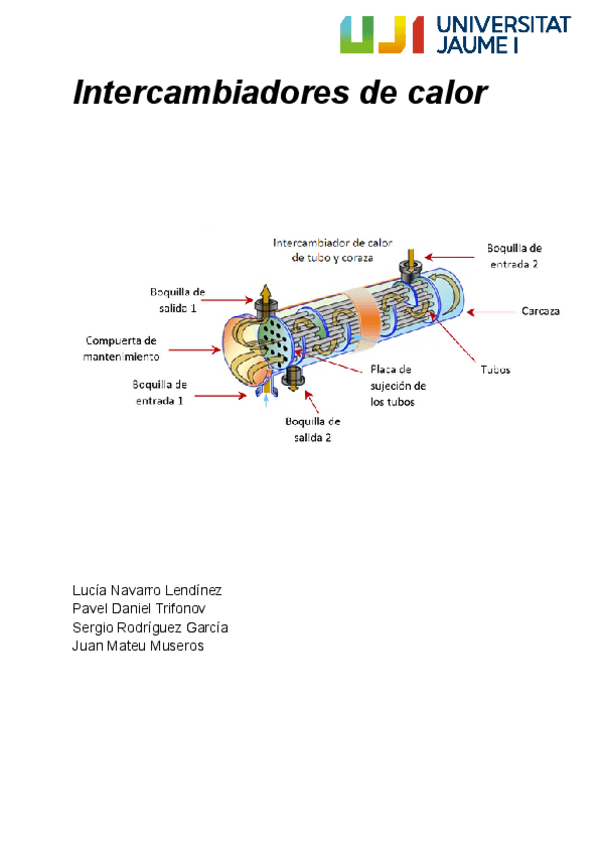 UJI UNIVERSITAT JAUME I

Intercambiadores de calor

Intercambiador de calor de tubo y coraza

Boquilla de entrada 2

Boquilla de salida 1

Carcaza

Compuerta de mantenimiento

Tubos

Placa de sujeción de los tubos

Boquilla de entrada 1

Boquilla de salida 2

Lucía Navarro Lendínez
Pavel Daniel Trifonov
Sergio Rodríguez García
Juan Mateu Museros