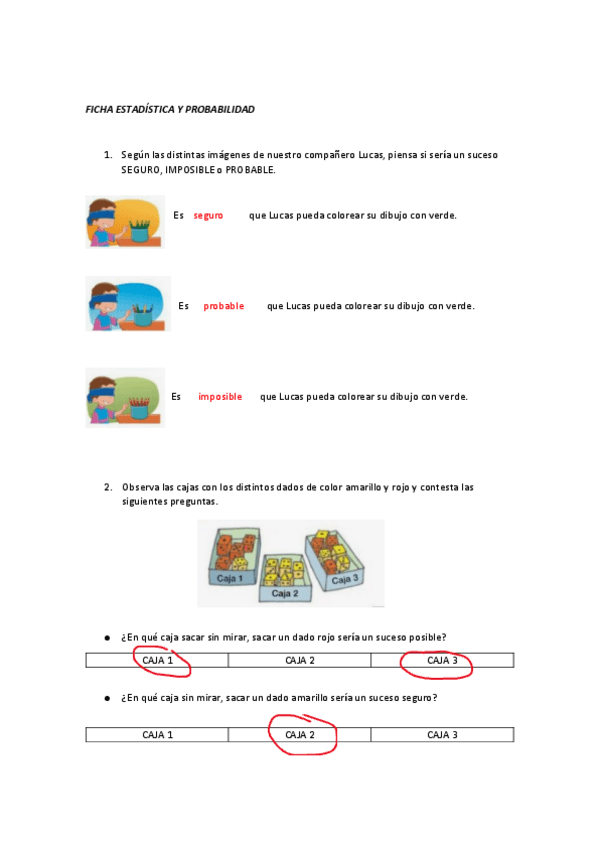 FICHA ESTADÍSTICA Y PROBABILIDAD

1. Según las distintas imágenes de nuestro compañero Lucas, piensa si sería un suceso SEGURO, IMPOSIBLE o PROBABLE.

Es seguro que Lucas pueda colorear su dibujo con verde.

Es probable que Lucas pueda colorear su dibujo con verde.

Es imposible que Lucas pueda colorear su dibujo con verde.

2. Observa las cajas con los distintos dados de color amarillo y rojo y contesta las siguientes preguntas.

Caja 1
Caja 2
Caja 3

● ¿En qué caja sacar sin mirar, sacar un dado rojo sería un suceso posible?

| CAJA 1 | CAJA 2 | CAJA 3 |
|---|---|---|

● ¿En qué caja sin mirar, sacar un dado amarillo sería un suceso seguro?

| CAJA 1 | CAJA 2 | CAJA 3 |
|---|---|---|