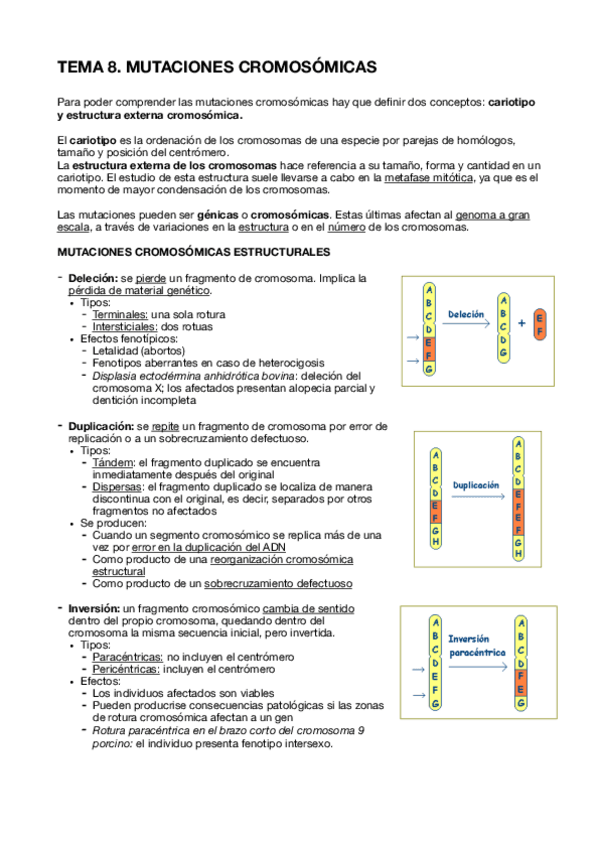 TEMA 8. MUTACIONES CROMOSÓMICAS

Para poder comprender las mutaciones cromosómicas hay que definir dos conceptos: cariotipo y estructura externa cromosómica.

El cariotipo es la ordenación de los cromosomas de una especie por parejas de homólogos, tamaño y posición del centrómero.
La estructura externa de los cromosomas hace referencia a su tamaño, forma y cantidad en un cariotipo. El estudio de esta estructura suele llevarse a cabo en la metafase mitótica, ya que es el momento de mayor condensación de los cromosomas.

Las mutaciones pueden ser génicas o cromosómicas. Estas últimas afectan al genoma a gran escala, a través de variaciones en la estructura o en el número de los cromosomas.

MUTACIONES CROMOSÓMICAS ESTRUCTURALES

- Deleción: se pierde un fragmento de cromosoma. Implica la pérdida de material genético.
• Tipos:
- Terminales: una sola rotura
- Intersticiales: dos rotuas
• Efectos fenotípicos:
- Letalidad (abortos)
- Fenotipos aberrantes en caso de heterocigosis
- Displasia ectodérmina anhidrótica bovina: deleción del cromosoma X; los afectados presentan alopecia parcial y dentición incompleta

A B C D E F G
Deleción
A B C D G
+
E F

- Duplicación: se repite un fragmento de cromosoma por error de replicación o a un sobrecruzamiento defectuoso.
• Tipos:
- Tándem: el fragmento duplicado se encuentra inmediatamente después del original
- Dispersas: el fragmento duplicado se localiza de manera discontinua con el original, es decir, separados por otros fragmentos no afectados
• Se producen:
- Cuando un segmento cromosómico se replica más de una vez por error en la duplicación del ADN
- Como producto de una reorganización cromosómica estructural
- Como producto de un sobrecruzamiento defectuoso

A B C D E F G H
Duplicación
A B C D E F E F G H

- Inversión: un fragmento cromosómico cambia de sentido dentro del propio cromosoma, quedando dentro del cromosoma la misma secuencia inicial, pero invertida.
• Tipos:
- Paracéntricas: no incluyen el centrómero
- Pericéntricas: incluyen el centrómero
• Efectos:
- Los individuos afectados son viables
- Pueden producirse consecuencias patológicas si las zonas de rotura cromosómica afectan a un gen
- Rotura paracéntrica en el brazo corto del cromosoma 9 porcino: el individuo presenta fenotipo intersexo.

A B C D E F G
Inversión paracéntrica
A B C D F E G