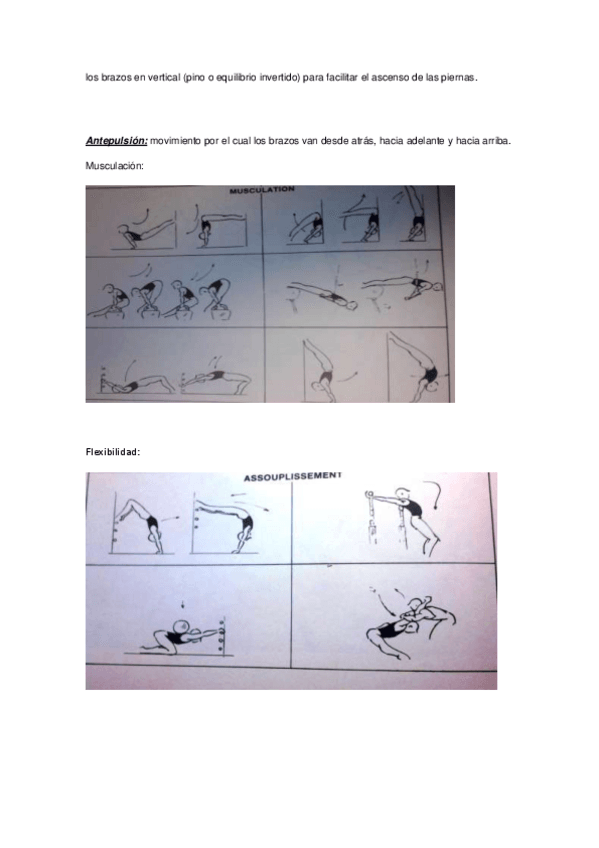 los brazos en vertical (pino o equilibrio invertido) para facilitar el ascenso de las piernas.

Antepulsión: movimiento por el cual los brazos van desde atrás, hacia adelante y hacia arriba.

Musculación:

MUSCULATION

Flexibilidad:

ASSOUPLISSEMENT