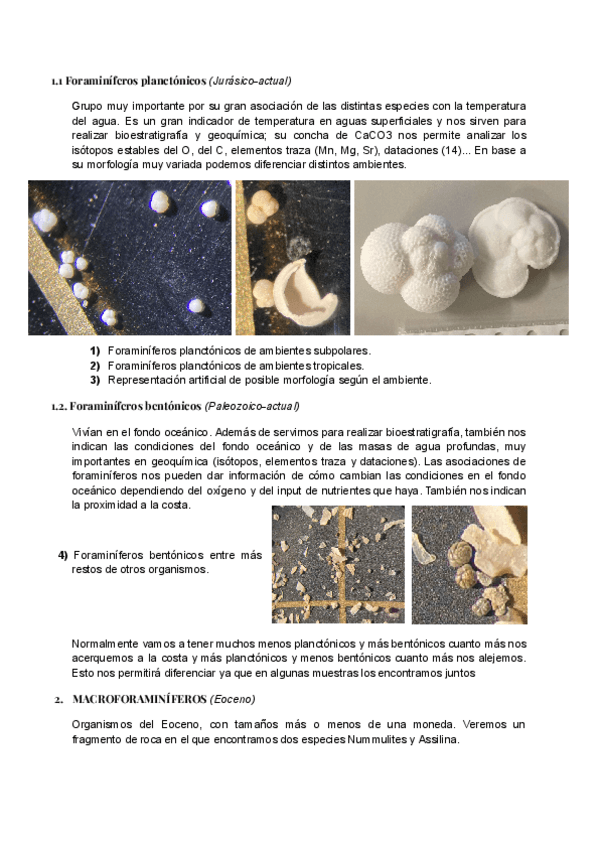 1.1 Foraminíferos planctónicos (Jurásico-actual)

Grupo muy importante por su gran asociación de las distintas especies con la temperatura del agua. Es un gran indicador de temperatura en aguas superficiales y nos sirven para realizar bioestratigrafía y geoquímica; su concha de CaCO3 nos permite analizar los isótopos estables del O, del C, elementos traza (Mn, Mg, Sr), dataciones (14)... En base a su morfología muy variada podemos diferenciar distintos ambientes.

1) Foraminíferos planctónicos de ambientes subpolares.
2) Foraminíferos planctónicos de ambientes tropicales.
3) Representación artificial de posible morfología según el ambiente.

1.2. Foraminíferos bentónicos (Paleozoico-actual)

Vivían en el fondo oceánico. Además de servirnos para realizar bioestratigrafía, también nos indican las condiciones del fondo oceánico y de las masas de agua profundas, muy importantes en geoquímica (isótopos, elementos traza y dataciones). Las asociaciones de foraminíferos nos pueden dar información de cómo cambian las condiciones en el fondo oceánico dependiendo del oxígeno y del input de nutrientes que haya. También nos indican la proximidad a la costa.

4) Foraminíferos bentónicos entre más restos de otros organismos.

Normalmente vamos a tener muchos menos planctónicos y más bentónicos cuanto más nos acerquemos a la costa y más planctónicos y menos bentónicos cuanto más nos alejemos. Esto nos permitirá diferenciar ya que en algunas muestras los encontramos juntos

2. MACROFORAMINÍFEROS (Eoceno)

Organismos del Eoceno, con tamaños más o menos de una moneda. Veremos un fragmento de roca en el que encontramos dos especies Nummulites y Assilina.