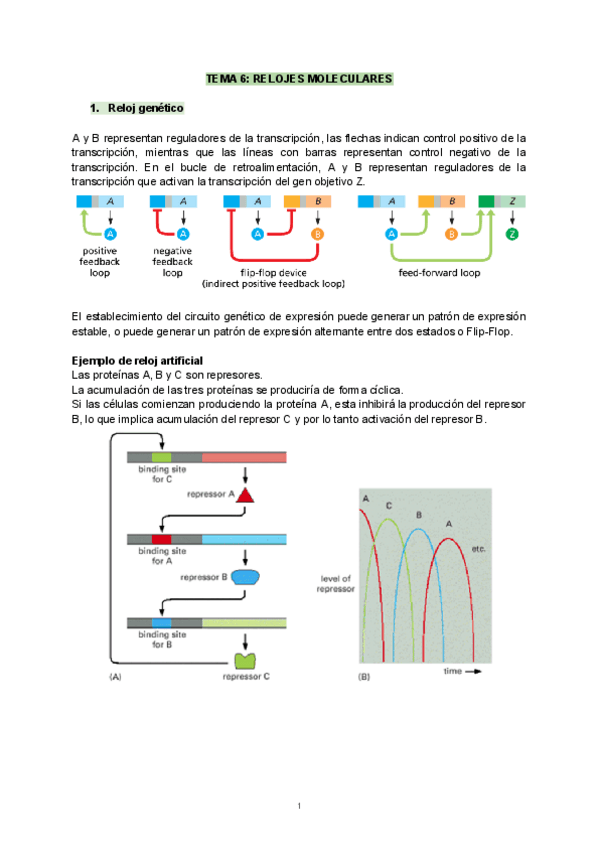 TEMA 6: RELOJES MOLECULARES

1. Reloj genético

A y B representan reguladores de la transcripción, las flechas indican control positivo de la transcripción, mientras que las líneas con barras representan control negativo de la transcripción. En el bucle de retroalimentación, A y B representan reguladores de la transcripción que activan la transcripción del gen objetivo Z.

A
A
positive feedback loop

A
A
negative feedback loop

A
B
A
B
flip-flop device
(indirect positive feedback loop)

A
B
Z
A
B
Z
feed-forward loop

El establecimiento del circuito genético de expresión puede generar un patrón de expresión estable, o puede generar un patrón de expresión alternante entre dos estados o Flip-Flop.

Ejemplo de reloj artificial
Las proteínas A, B y C son represores.
La acumulación de las tres proteínas se produciría de forma cíclica.
Si las células comienzan produciendo la proteína A, esta inhibirá la producción del represor B, lo que implica acumulación del represor C y por lo tanto activación del represor B.

binding site for C
repressor A
binding site for A
repressor B
binding site for B
repressor C
(A)

A
C
B
A
etc.
level of repressor
time
(B)

1