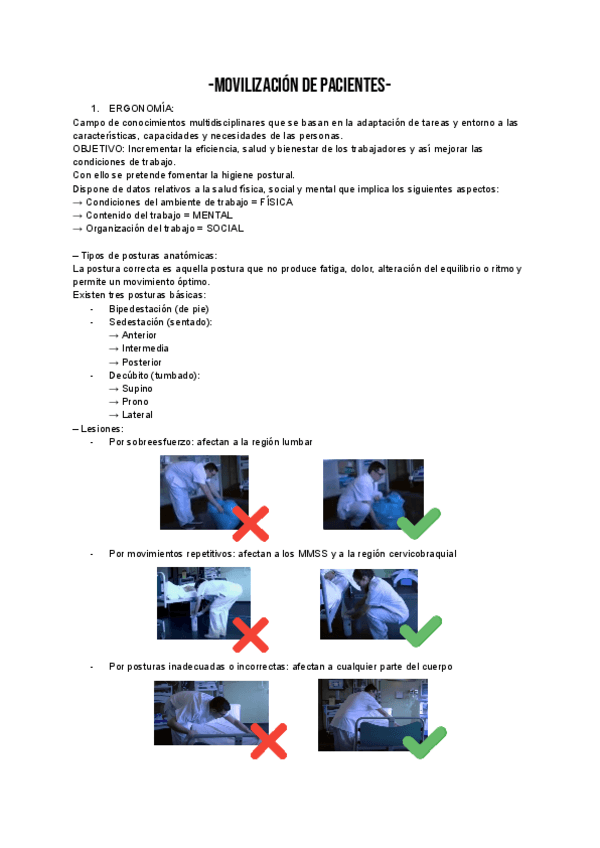 -MOVILIZACIÓN DE PACIENTES-

1. ERGONOMÍA:

Campo de conocimientos multidisciplinares que se basan en la adaptación de tareas y entorno a las características, capacidades y necesidades de las personas.
OBJETIVO: Incrementar la eficiencia, salud y bienestar de los trabajadores y así mejorar las condiciones de trabajo.
Con ello se pretende fomentar la higiene postural.
Dispone de datos relativos a la salud física, social y mental que implica los siguientes aspectos:
→ Condiciones del ambiente de trabajo = FÍSICA
→ Contenido del trabajo = MENTAL
→ Organización del trabajo = SOCIAL

– Tipos de posturas anatómicas:
La postura correcta es aquella postura que no produce fatiga, dolor, alteración del equilibrio o ritmo y permite un movimiento óptimo.
Existen tres posturas básicas:
- Bipedestación (de pie)
- Sedestación (sentado):
→ Anterior
→ Intermedia
→ Posterior
- Decúbito (tumbado):
→ Supino
→ Prono
→ Lateral
– Lesiones:
- Por sobreesfuerzo: afectan a la región lumbar

- Por movimientos repetitivos: afectan a los MMSS y a la región cervicobraquial

- Por posturas inadecuadas o incorrectas: afectan a cualquier parte del cuerpo