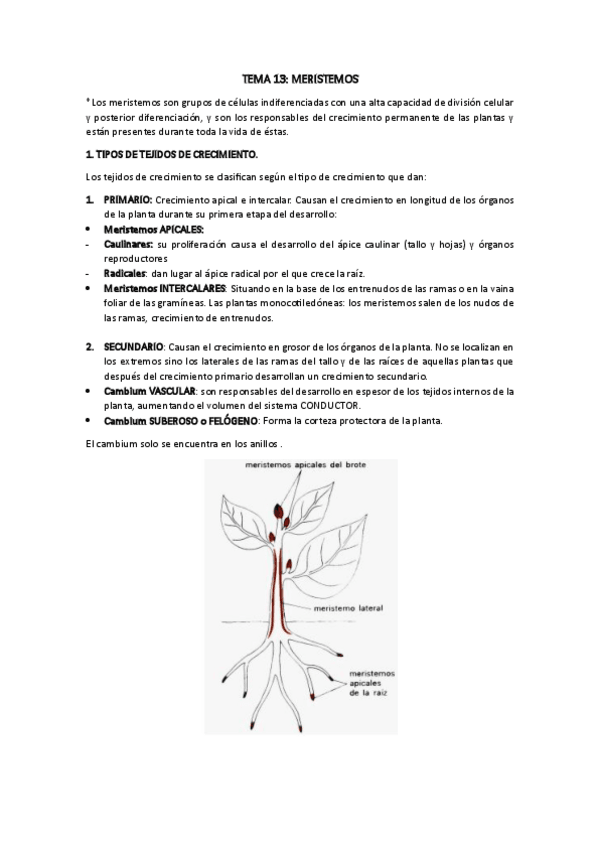 TEMA 13: MERISTEMOS

* Los meristemos son grupos de células indiferenciadas con una alta capacidad de división celular y posterior diferenciación, y son los responsables del crecimiento permanente de las plantas y están presentes durante toda la vida de éstas.

1. TIPOS DE TEJIDOS DE CRECIMIENTO.

Los tejidos de crecimiento se clasifican según el tipo de crecimiento que dan:

1. PRIMARIO: Crecimiento apical e intercalar. Causan el crecimiento en longitud de los órganos de la planta durante su primera etapa del desarrollo:
• Meristemos APICALES:
- Caulinares: su proliferación causa el desarrollo del ápice caulinar (tallo y hojas) y órganos reproductores
- Radicales: dan lugar al ápice radical por el que crece la raíz.
• Meristemos INTERCALARES: Situando en la base de los entrenudos de las ramas o en la vaina foliar de las gramíneas. Las plantas monocotiledóneas: los meristemos salen de los nudos de las ramas, crecimiento de entrenudos.

2. SECUNDARIO: Causan el crecimiento en grosor de los órganos de la planta. No se localizan en los extremos sino los laterales de las ramas del tallo y de las raíces de aquellas plantas que después del crecimiento primario desarrollan un crecimiento secundario.
• Cambium VASCULAR: son responsables del desarrollo en espesor de los tejidos internos de la planta, aumentando el volumen del sistema CONDUCTOR.
• Cambium SUBEROSO o FELÓGENO: Forma la corteza protectora de la planta.

El cambium solo se encuentra en los anillos .

meristemos apicales del brote

meristemo lateral

meristemos apicales de la raíz