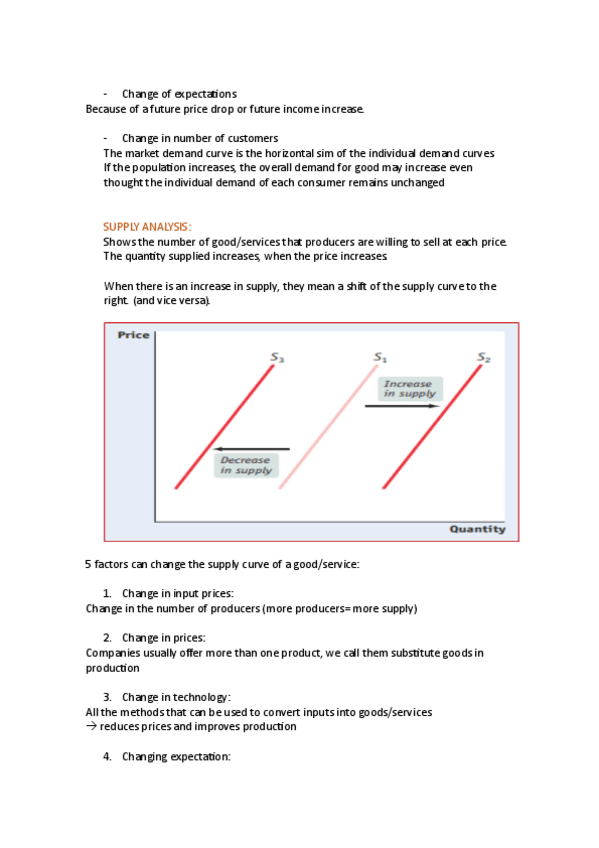 - Change of expectations
Because of a future price drop or future income increase.

- Change in number of customers
The market demand curve is the horizontal sim of the individual demand curves
If the population increases, the overall demand for good may increase even thought the individual demand of each consumer remains unchanged

SUPPLY ANALYSIS:
Shows the number of good/services that producers are willing to sell at each price.
The quantity supplied increases, when the price increases.

When there is an increase in supply, they mean a shift of the supply curve to the right. (and vice versa).

Price
$S_3$
$S_1$
$S_2$
Increase in supply
Decrease in supply
Quantity

5 factors can change the supply curve of a good/service:

1. Change in input prices:
Change in the number of producers (more producers= more supply)

2. Change in prices:
Companies usually offer more than one product, we call them substitute goods in production

3. Change in technology:
All the methods that can be used to convert inputs into goods/services
→ reduces prices and improves production

4. Changing expectation: