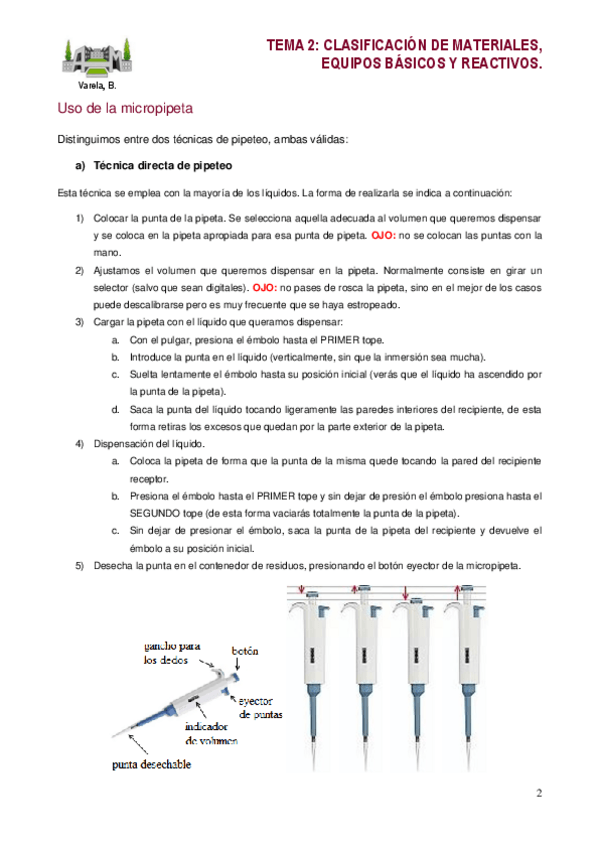 Varela, B.

TEMA 2: CLASIFICACIÓN DE MATERIALES, EQUIPOS BÁSICOS Y REACTIVOS.

Uso de la micropipeta

Distinguimos entre dos técnicas de pipeteo, ambas válidas:

a) Técnica directa de pipeteo

Esta técnica se emplea con la mayoría de los líquidos. La forma de realizarla se indica a continuación:

1) Colocar la punta de la pipeta. Se selecciona aquella adecuada al volumen que queremos dispensar y se coloca en la pipeta apropiada para esa punta de pipeta. OJO: no se colocan las puntas con la mano.
2) Ajustamos el volumen que queremos dispensar en la pipeta. Normalmente consiste en girar un selector (salvo que sean digitales). OJO: no pases de rosca la pipeta, sino en el mejor de los casos puede descalibrarse pero es muy frecuente que se haya estropeado.
3) Cargar la pipeta con el líquido que queramos dispensar:
a. Con el pulgar, presiona el émbolo hasta el PRIMER tope.
b. Introduce la punta en el líquido (verticalmente, sin que la inmersión sea mucha).
c. Suelta lentamente el émbolo hasta su posición inicial (verás que el líquido ha ascendido por la punta de la pipeta).
d. Saca la punta del líquido tocando ligeramente las paredes interiores del recipiente, de esta forma retiras los excesos que quedan por la parte exterior de la pipeta.
4) Dispensación del líquido.
a. Coloca la pipeta de forma que la punta de la misma quede tocando la pared del recipiente receptor.
b. Presiona el émbolo hasta el PRIMER tope y sin dejar de presión el émbolo presiona hasta el SEGUNDO tope (de esta forma vaciarás totalmente la punta de la pipeta).
c. Sin dejar de presionar el émbolo, saca la punta de la pipeta del recipiente y devuelve el émbolo a su posición inicial.
5) Desecha la punta en el contenedor de residuos, presionando el botón eyector de la micropipeta.

gancho para los dedos
botón
eyector de puntas
indicador de volumen
punta desechable

2