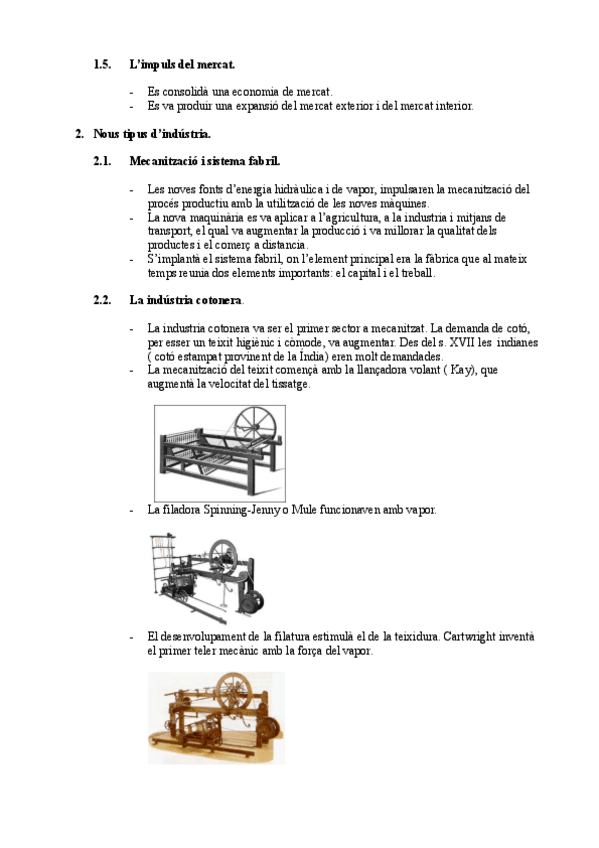 1.5. L'impuls del mercat.

- Es consolidà una economia de mercat.
- Es va produir una expansió del mercat exterior i del mercat interior.

2. Nous tipus d'indústria.

2.1. Mecanització i sistema fabril.

- Les noves fonts d'energia hidràulica i de vapor, impulsaren la mecanització del procés productiu amb la utilització de les noves màquines.
- La nova maquinària es va aplicar a l'agricultura, a la indústria i mitjans de transport, el qual va augmentar la producció i va millorar la qualitat dels productes i el comerç a distancia.
- S'implantà el sistema fabril, on l'element principal era la fàbrica que al mateix temps reunia dos elements importants: el capital i el treball.

2.2. La indústria cotonera.

- La industria cotonera va ser el primer sector a mecanitzat. La demanda de cotó, per esser un teixit higiènic i còmode, va augmentar. Des del s. XVII les indianes ( cotó estampat provinent de la Índia) eren molt demandades.
- La mecanització del teixit començà amb la llançadora volant ( Kay), que augmentà la velocitat del tissatge.

- La filadora Spinning-Jenny o Mule funcionaven amb vapor.

- El desenvolupament de la filatura estimulà el de la teixidura. Cartwright inventà el primer teler mecànic amb la força del vapor.