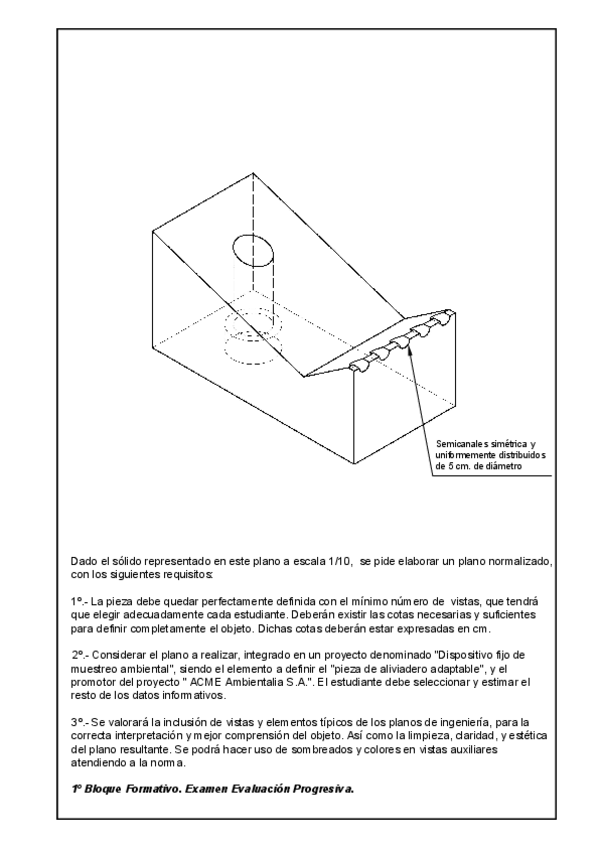 Semicanales simétrica y uniformemente distribuidos de 5 cm. de diámetro

Dado el sólido representado en este plano a escala 1/10, se pide elaborar un plano normalizado, con los siguientes requisitos:

1º.- La pieza debe quedar perfectamente definida con el mínimo número de vistas, que tendrá que elegir adecuadamente cada estudiante. Deberán existir las cotas necesarias y suficientes para definir completamente el objeto. Dichas cotas deberán estar expresadas en cm.

2º.- Considerar el plano a realizar, integrado en un proyecto denominado "Dispositivo fijo de muestreo ambiental", siendo el elemento a definir el "pieza de aliviadero adaptable", y el promotor del proyecto " ACME Ambientalia S.A.". El estudiante debe seleccionar y estimar el resto de los datos informativos.

3º.- Se valorará la inclusión de vistas y elementos típicos de los planos de ingeniería, para la correcta interpretación y mejor comprensión del objeto. Así como la limpieza, claridad, y estética del plano resultante. Se podrá hacer uso de sombreados y colores en vistas auxiliares atendiendo a la norma.

1º Bloque Formativo. Examen Evaluación Progresiva.