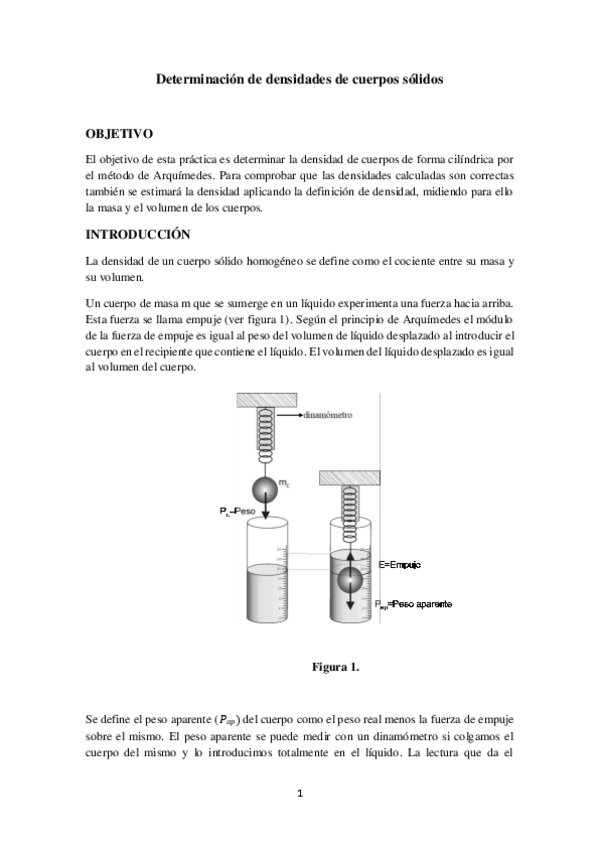 Determinación de densidades de cuerpos sólidos

OBJETIVO

El objetivo de esta práctica es determinar la densidad de cuerpos de forma cilíndrica por el método de Arquímedes. Para comprobar que las densidades calculadas son correctas también se estimará la densidad aplicando la definición de densidad, midiendo para ello la masa y el volumen de los cuerpos.

INTRODUCCIÓN

La densidad de un cuerpo sólido homogéneo se define como el cociente entre su masa y su volumen.

Un cuerpo de masa m que se sumerge en un líquido experimenta una fuerza hacia arriba. Esta fuerza se llama empuje (ver figura 1). Según el principio de Arquímedes el módulo de la fuerza de empuje es igual al peso del volumen de líquido desplazado al introducir el cuerpo en el recipiente que contiene el líquido. El volumen del líquido desplazado es igual al volumen del cuerpo.

dinamómetro

$m_c$

$P_c$=Peso

E=Empuje

$P_{ap}$=Peso aparente

Figura 1.

Se define el peso aparente ($P_{ap}$) del cuerpo como el peso real menos la fuerza de empuje sobre el mismo. El peso aparente se puede medir con un dinamómetro si colgamos el cuerpo del mismo y lo introducimos totalmente en el líquido. La lectura que da el

1