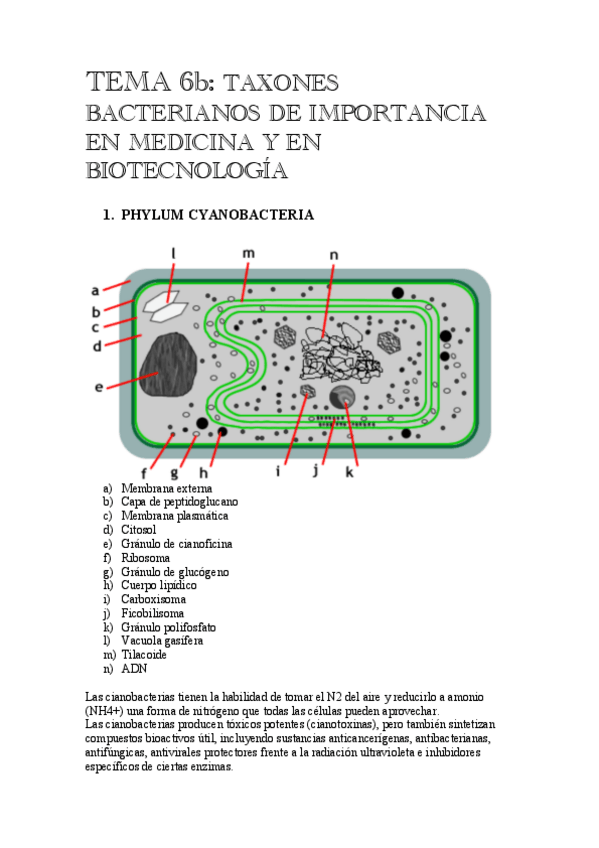 TEMA 6b: TAXONES BACTERIANOS DE IMPORTANCIA EN MEDICINA Y EN BIOTECNOLOGÍA

1. PHYLUM CYANOBACTERIA

l
m
n
a
b
c
d
e
f
g
h
i
j
k

a) Membrana externa
b) Capa de peptidoglucano
c) Membrana plasmática
d) Citosol
e) Gránulo de cianoficina
f) Ribosoma
g) Gránulo de glucógeno
h) Cuerpo lipídico
i) Carboxisoma
j) Ficobilisoma
k) Gránulo polifosfato
l) Vacuola gasífera
m) Tilacoide
n) ADN

Las cianobacterias tienen la habilidad de tomar el N2 del aire y reducirlo a amonio (NH4+) una forma de nitrógeno que todas las células pueden aprovechar.
Las cianobacterias producen tóxicos potentes (cianotoxinas), pero también sintetizan compuestos bioactivos útil, incluyendo sustancias anticancerígenas, antibacterianas, antifúngicas, antivirales protectores frente a la radiación ultravioleta e inhibidores específicos de ciertas enzimas.