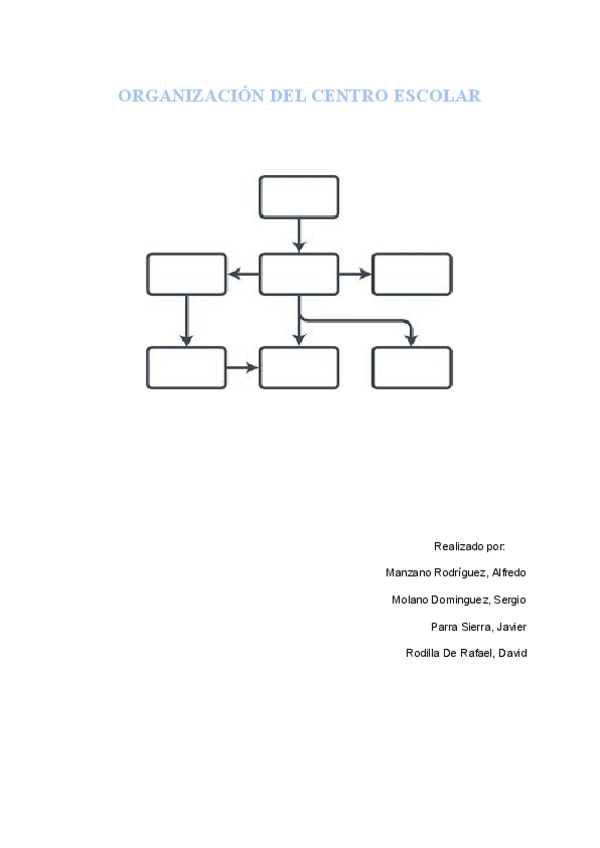 ORGANIZACIÓN DEL CENTRO ESCOLAR

Realizado por:

Manzano Rodríguez, Alfredo

Molano Dominguez, Sergio

Parra Sierra, Javier

Rodilla De Rafael, David