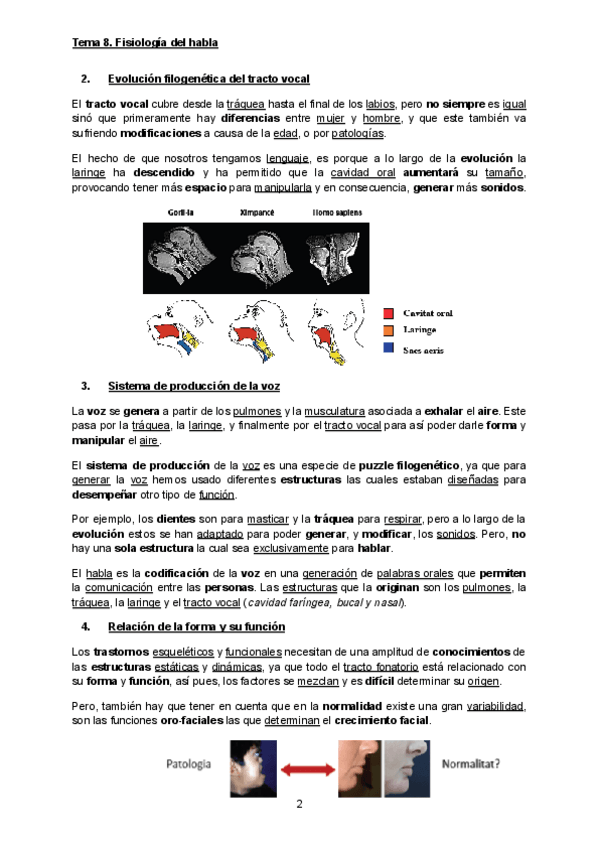 Tema 8. Fisiología del habla

2. Evolución filogenética del tracto vocal

El tracto vocal cubre desde la tráquea hasta el final de los labios, pero no siempre es igual sinó que primeramente hay diferencias entre mujer y hombre, y que este también va sufriendo modificaciones a causa de la edad, o por patologías.

El hecho de que nosotros tengamos lenguaje, es porque a lo largo de la evolución la laringe ha descendido y ha permitido que la cavidad oral aumentará su tamaño, provocando tener más espacio para manipularla y en consecuencia, generar más sonidos.

Goril·la Ximpancé Homo sapiens

Cavitat oral
Laringe
Sacs aeris

3. Sistema de producción de la voz

La voz se genera a partir de los pulmones y la musculatura asociada a exhalar el aire. Este pasa por la tráquea, la laringe, y finalmente por el tracto vocal para así poder darle forma y manipular el aire.

El sistema de producción de la voz es una especie de puzzle filogenético, ya que para generar la voz hemos usado diferentes estructuras las cuales estaban diseñadas para desempeñar otro tipo de función.

Por ejemplo, los dientes son para masticar y la tráquea para respirar, pero a lo largo de la evolución estos se han adaptado para poder generar, y modificar, los sonidos. Pero, no hay una sola estructura la cual sea exclusivamente para hablar.

El habla es la codificación de la voz en una generación de palabras orales que permiten la comunicación entre las personas. Las estructuras que la originan son los pulmones, la tráquea, la laringe y el tracto vocal (cavidad faríngea, bucal y nasal).

4. Relación de la forma y su función

Los trastornos esqueléticos y funcionales necesitan de una amplitud de conocimientos de las estructuras estáticas y dinámicas, ya que todo el tracto fonatorio está relacionado con su forma y función, así pues, los factores se mezclan y es difícil determinar su origen.

Pero, también hay que tener en cuenta que en la normalidad existe una gran variabilidad, son las funciones oro-faciales las que determinan el crecimiento facial.

Patologia Normalitat?

2