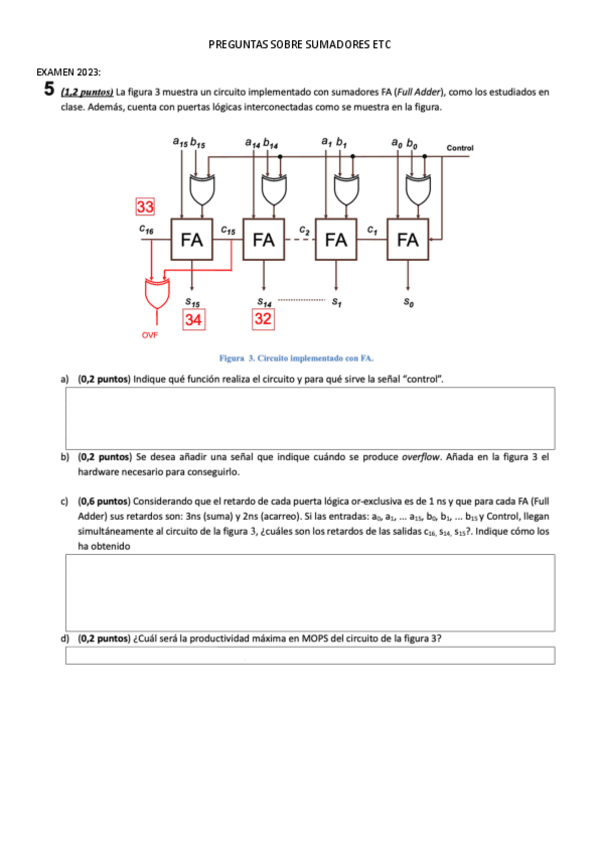 PREGUNTAS SOBRE SUMADORES ETC

EXAMEN 2023:

5 (1,2 puntos) La figura 3 muestra un circuito implementado con sumadores FA (Full Adder), como los estudiados en clase. Además, cuenta con puertas lógicas interconectadas como se muestra en la figura.

$a_{15}$ $b_{15}$ $a_{14}$ $b_{14}$ $a_1$ $b_1$ $a_0$ $b_0$ Control

33

$c_{16}$ FA $c_{15}$ FA $c_2$ FA $c_1$ FA

$s_{15}$ $s_{14}$ $s_1$ $s_0$

34 32

OVF

Figura 3. Circuito implementado con FA.

a) (0,2 puntos) Indique qué función realiza el circuito y para qué sirve la señal "control".

b) (0,2 puntos) Se desea añadir una señal que indique cuándo se produce overflow. Añada en la figura 3 el hardware necesario para conseguirlo.

c) (0,6 puntos) Considerando que el retardo de cada puerta lógica or-exclusiva es de 1 ns y que para cada FA (Full Adder) sus retardos son: 3ns (suma) y 2ns (acarreo). Si las entradas: $a_0$, $a_1$, ... $a_{15}$, $b_0$, $b_1$, ... $b_{15}$ y Control, llegan simultáneamente al circuito de la figura 3, ¿cuáles son los retardos de las salidas $c_{16}$, $s_{14}$, $s_{15}$?. Indique cómo los ha obtenido

d) (0,2 puntos) ¿Cuál será la productividad máxima en MOPS del circuito de la figura 3?