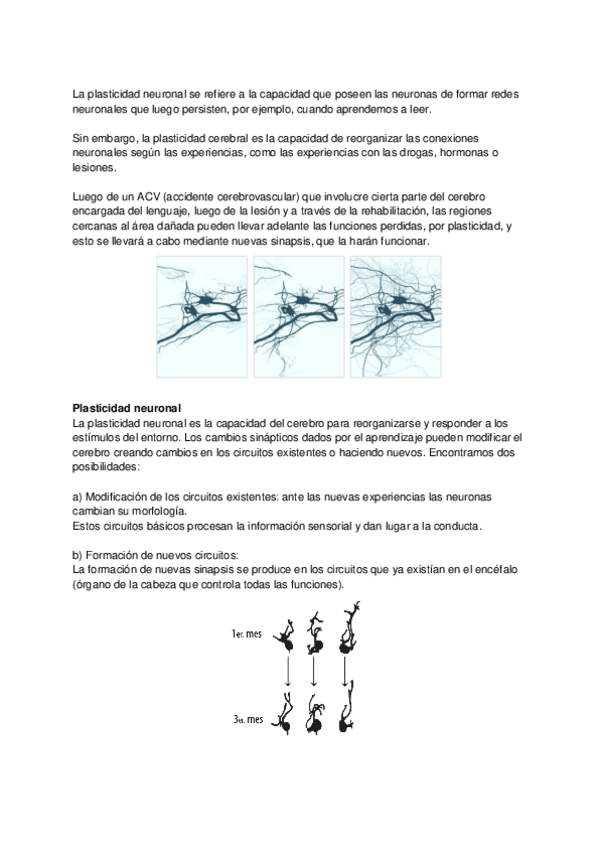 La plasticidad neuronal se refiere a la capacidad que poseen las neuronas de formar redes neuronales que luego persisten, por ejemplo, cuando aprendemos a leer.

Sin embargo, la plasticidad cerebral es la capacidad de reorganizar las conexiones neuronales según las experiencias, como las experiencias con las drogas, hormonas o lesiones.

Luego de un ACV (accidente cerebrovascular) que involucre cierta parte del cerebro encargada del lenguaje, luego de la lesión y a través de la rehabilitación, las regiones cercanas al área dañada pueden llevar adelante las funciones perdidas, por plasticidad, y esto se llevará a cabo mediante nuevas sinapsis, que la harán funcionar.

Plasticidad neuronal
La plasticidad neuronal es la capacidad del cerebro para reorganizarse y responder a los estímulos del entorno. Los cambios sinápticos dados por el aprendizaje pueden modificar el cerebro creando cambios en los circuitos existentes o haciendo nuevos. Encontramos dos posibilidades:

a) Modificación de los circuitos existentes: ante las nuevas experiencias las neuronas cambian su morfología.
Estos circuitos básicos procesan la información sensorial y dan lugar a la conducta.

b) Formación de nuevos circuitos:
La formación de nuevas sinapsis se produce en los circuitos que ya existían en el encéfalo (órgano de la cabeza que controla todas las funciones).

1er. mes

3er. mes