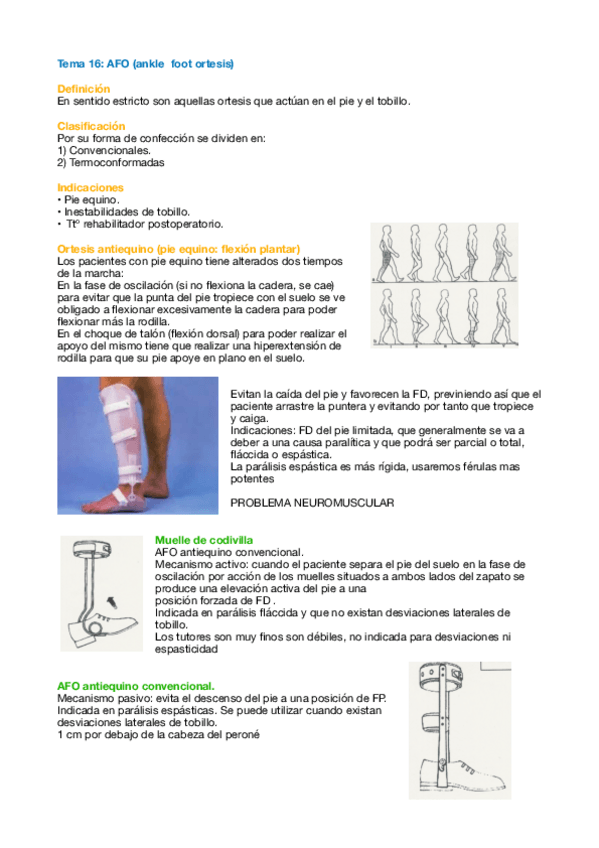 Tema 16: AFO (ankle foot ortesis)

Definición
En sentido estricto son aquellas ortesis que actúan en el pie y el tobillo.

Clasificación
Por su forma de confección se dividen en:
1) Convencionales.
2) Termoconformadas

Indicaciones
• Pie equino.
• Inestabilidades de tobillo.
• Ttº rehabilitador postoperatorio.

Ortesis antiequino (pie equino: flexión plantar)
Los pacientes con pie equino tiene alterados dos tiempos de la marcha:
En la fase de oscilación (si no flexiona la cadera, se cae) para evitar que la punta del pie tropiece con el suelo se ve obligado a flexionar excesivamente la cadera para poder flexionar más la rodilla.
En el choque de talón (flexión dorsal) para poder realizar el apoyo del mismo tiene que realizar una hiperextensión de rodilla para que su pie apoye en plano en el suelo.

Evitan la caída del pie y favorecen la FD, previniendo así que el paciente arrastre la puntera y evitando por tanto que tropiece y caiga.
Indicaciones: FD del pie limitada, que generalmente se va a deber a una causa paralítica y que podrá ser parcial o total, fláccida o espástica.
La parálisis espástica es más rígida, usaremos férulas mas potentes

PROBLEMA NEUROMUSCULAR

Muelle de codivilla
AFO antiequino convencional.
Mecanismo activo: cuando el paciente separa el pie del suelo en la fase de oscilación por acción de los muelles situados a ambos lados del zapato se produce una elevación activa del pie a una posición forzada de FD .
Indicada en parálisis fláccida y que no existan desviaciones laterales de tobillo.
Los tutores son muy finos son débiles, no indicada para desviaciones ni espasticidad

AFO antiequino convencional.
Mecanismo pasivo: evita el descenso del pie a una posición de FP.
Indicada en parálisis espásticas. Se puede utilizar cuando existan desviaciones laterales de tobillo.
1 cm por debajo de la cabeza del peroné