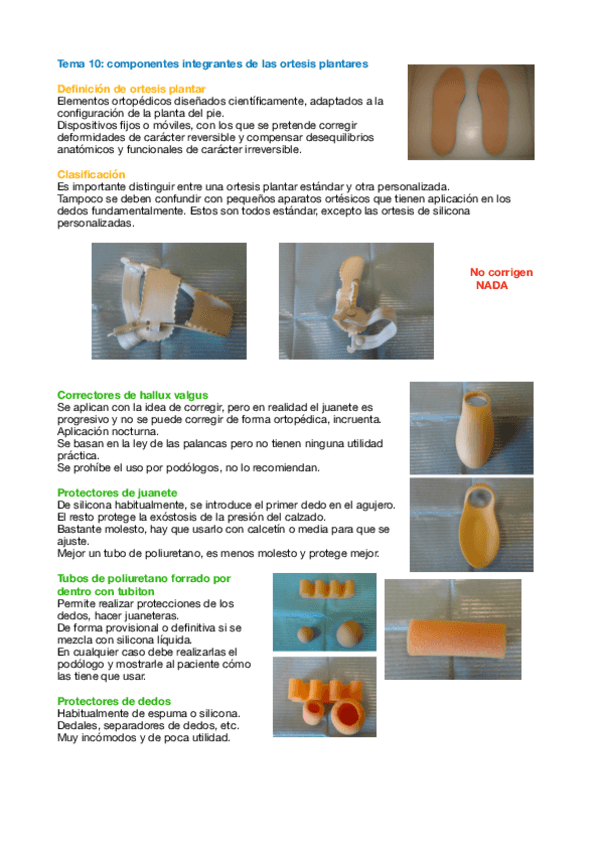 Tema 10: componentes integrantes de las ortesis plantares

Definición de ortesis plantar
Elementos ortopédicos diseñados científicamente, adaptados a la configuración de la planta del pie.
Dispositivos fijos o móviles, con los que se pretende corregir deformidades de carácter reversible y compensar desequilibrios anatómicos y funcionales de carácter irreversible.

Clasificación
Es importante distinguir entre una ortesis plantar estándar y otra personalizada.
Tampoco se deben confundir con pequeños aparatos ortésicos que tienen aplicación en los dedos fundamentalmente. Estos son todos estándar, excepto las ortesis de silicona personalizadas.

No corrigen NADA

Correctores de hallux valgus
Se aplican con la idea de corregir, pero en realidad el juanete es progresivo y no se puede corregir de forma ortopédica, incruenta.
Aplicación nocturna.
Se basan en la ley de las palancas pero no tienen ninguna utilidad práctica.
Se prohíbe el uso por podólogos, no lo recomiendan.

Protectores de juanete
De silicona habitualmente, se introduce el primer dedo en el agujero.
El resto protege la exóstosis de la presión del calzado.
Bastante molesto, hay que usarlo con calcetín o media para que se ajuste.
Mejor un tubo de poliuretano, es menos molesto y protege mejor.

Tubos de poliuretano forrado por dentro con tubiton
Permite realizar protecciones de los dedos, hacer juaneteras.
De forma provisional o definitiva si se mezcla con silicona líquida.
En cualquier caso debe realizarlas el podólogo y mostrarle al paciente cómo las tiene que usar.

Protectores de dedos
Habitualmente de espuma o silicona.
Dedales, separadores de dedos, etc.
Muy incómodos y de poca utilidad.