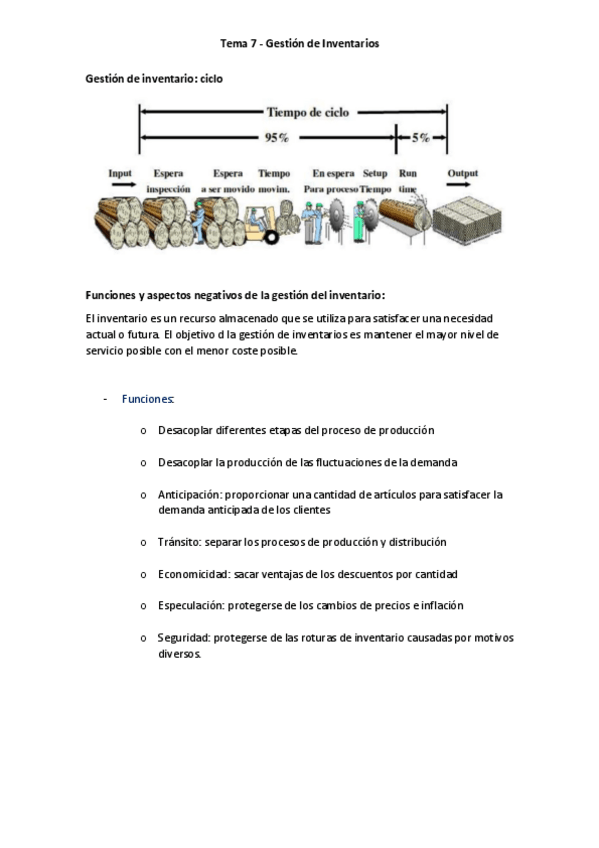 Tema 7 - Gestión de Inventarios

Gestión de inventario: ciclo

Tiempo de ciclo

95%

5%

Input

Espera inspección

Espera a ser movido

Tiempo movim.

En espera Para proceso

Setup Tiempo

Run time

Output

Funciones y aspectos negativos de la gestión del inventario:

El inventario es un recurso almacenado que se utiliza para satisfacer una necesidad actual o futura. El objetivo d la gestión de inventarios es mantener el mayor nivel de servicio posible con el menor coste posible.

- Funciones:

o Desacoplar diferentes etapas del proceso de producción

o Desacoplar la producción de las fluctuaciones de la demanda

o Anticipación: proporcionar una cantidad de artículos para satisfacer la demanda anticipada de los clientes

o Tránsito: separar los procesos de producción y distribución

o Economicidad: sacar ventajas de los descuentos por cantidad

o Especulación: protegerse de los cambios de precios e inflación

o Seguridad: protegerse de las roturas de inventario causadas por motivos diversos.