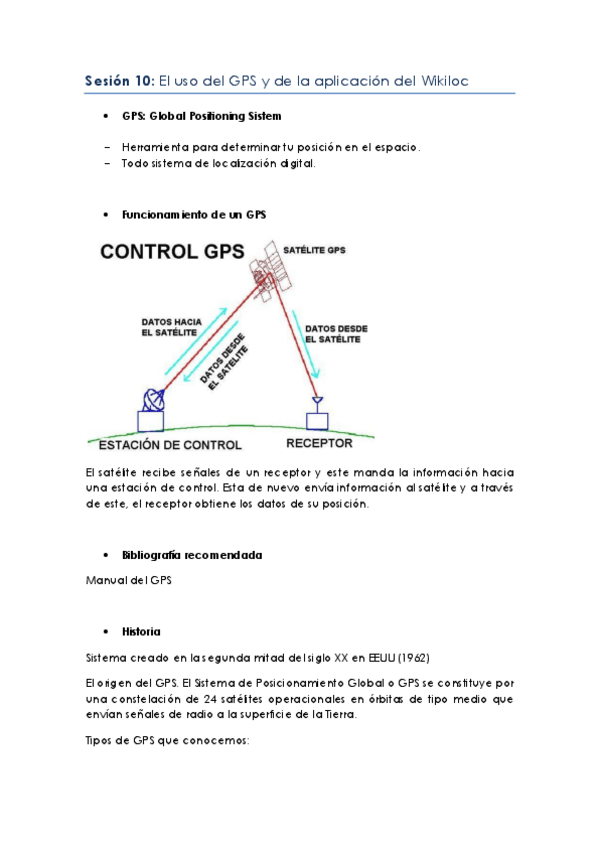 Sesión 10: El uso del GPS y de la aplicación del Wikiloc

• GPS: Global Positioning Sistem

– Herramienta para determinar tu posición en el espacio.
– Todo sistema de localización digital.

• Funcionamiento de un GPS

CONTROL GPS

SATÉLITE GPS

DATOS HACIA EL SATÉLITE

DATOS DESDE EL SATÉLITE

DATOS DESDE EL SATÉLITE

ESTACIÓN DE CONTROL

RECEPTOR

El satélite recibe señales de un receptor y este manda la información hacia una estación de control. Esta de nuevo envía información al satélite y a través de este, el receptor obtiene los datos de su posición.

• Bibliografía recomendada

Manual del GPS

• Historia

Sistema creado en la segunda mitad del siglo XX en EEUU (1962)

El origen del GPS. El Sistema de Posicionamiento Global o GPS se constituye por una constelación de 24 satélites operacionales en órbitas de tipo medio que envían señales de radio a la superficie de la Tierra.

Tipos de GPS que conocemos: