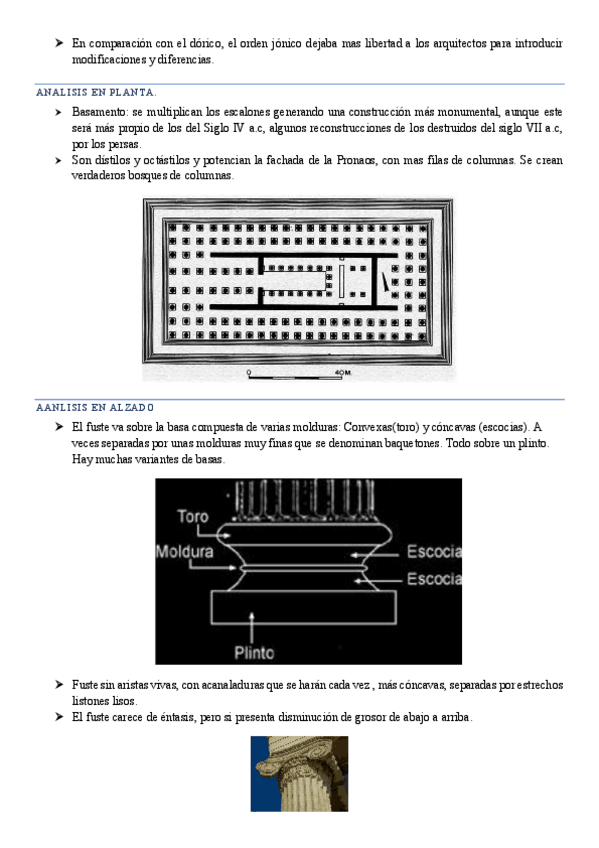 ➤ En comparación con el dórico, el orden jónico dejaba mas libertad a los arquitectos para introducir modificaciones y diferencias.

ANALISIS EN PLANTA.

➤ Basamento: se multiplican los escalones generando una construcción más monumental, aunque este será más propio de los del Siglo IV a.c, algunos reconstrucciones de los destruidos del siglo VII a.c, por los persas.
➤ Son dístilos y octástilos y potencian la fachada de la Pronaos, con mas filas de columnas. Se crean verdaderos bosques de columnas.

0 40 M.

AANLISIS EN ALZADO

➤ El fuste va sobre la basa compuesta de varias molduras: Convexas(toro) y cóncavas (escocias). A veces separadas por unas molduras muy finas que se denominan baquetones. Todo sobre un plinto. Hay muchas variantes de basas.

Toro
Moldura
Escocia
Escocia
Plinto

➤ Fuste sin aristas vivas, con acanaladuras que se harán cada vez , más cóncavas, separadas por estrechos listones lisos.
➤ El fuste carece de éntasis, pero si presenta disminución de grosor de abajo a arriba.