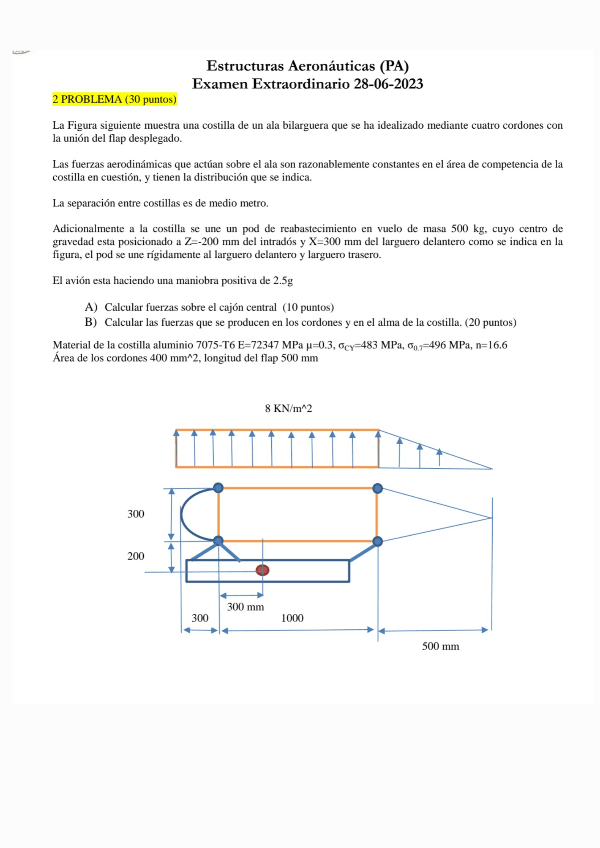 Estructuras Aeronáuticas (PA)
Examen Extraordinario 28-06-2023

2 PROBLEMA (30 puntos)

La Figura siguiente muestra una costilla de un ala bilarguera que se ha idealizado mediante cuatro cordones con la unión del flap desplegado.

Las fuerzas aerodinámicas que actúan sobre el ala son razonablemente constantes en el área de competencia de la costilla en cuestión, y tienen la distribución que se indica.

La separación entre costillas es de medio metro.

Adicionalmente a la costilla se une un pod de reabastecimiento en vuelo de masa 500 kg, cuyo centro de gravedad esta posicionado a Z=-200 mm del intradós y X=300 mm del larguero delantero como se indica en la figura, el pod se une rígidamente al larguero delantero y larguero trasero.

El avión esta haciendo una maniobra positiva de 2.5g

A) Calcular fuerzas sobre el cajón central (10 puntos)
B) Calcular las fuerzas que se producen en los cordones y en el alma de la costilla. (20 puntos)

Material de la costilla aluminio 7075-T6 E=72347 MPa μ=0.3, $\sigma_{CY}$=483 MPa, $\sigma_{0.7}$=496 MPa, n=16.6
Área de los cordones 400 mm^2, longitud del flap 500 mm

8 KN/m^2

300

200

300 mm

300

1000

500 mm