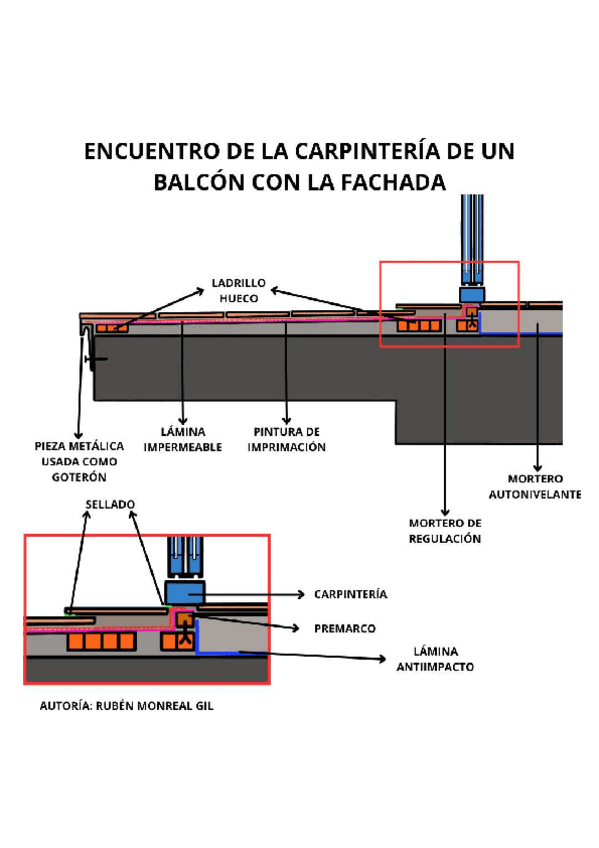 ENCUENTRO DE LA CARPINTERÍA DE UN BALCÓN CON LA FACHADA

LADRILLO HUECO

PIEZA METÁLICA USADA COMO GOTERÓN

LÁMINA IMPERMEABLE

PINTURA DE IMPRIMACIÓN

MORTERO AUTONIVELANTE

MORTERO DE REGULACIÓN

SELLADO

CARPINTERÍA

PREMARCO

LÁMINA ANTIIMPACTO

AUTORÍA: RUBÉN MONREAL GIL