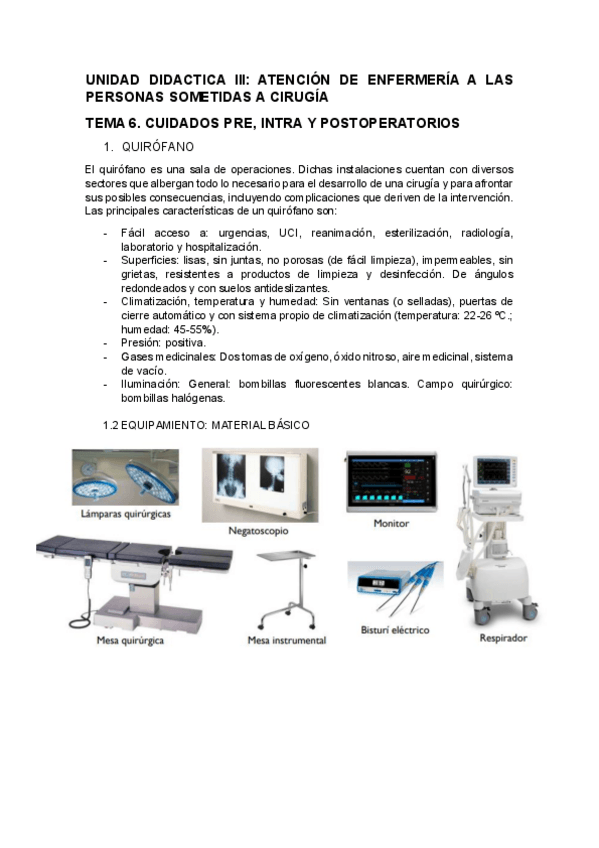 UNIDAD DIDACTICA III: ATENCIÓN DE ENFERMERÍA A LAS PERSONAS SOMETIDAS A CIRUGÍA

TEMA 6. CUIDADOS PRE, INTRA Y POSTOPERATORIOS

1. QUIRÓFANO

El quirófano es una sala de operaciones. Dichas instalaciones cuentan con diversos sectores que albergan todo lo necesario para el desarrollo de una cirugía y para afrontar sus posibles consecuencias, incluyendo complicaciones que deriven de la intervención. Las principales características de un quirófano son:

- Fácil acceso a: urgencias, UCI, reanimación, esterilización, radiología, laboratorio y hospitalización.
- Superficies: lisas, sin juntas, no porosas (de fácil limpieza), impermeables, sin grietas, resistentes a productos de limpieza y desinfección. De ángulos redondeados y con suelos antideslizantes.
- Climatización, temperatura y humedad: Sin ventanas (o selladas), puertas de cierre automático y con sistema propio de climatización (temperatura: 22-26 ºC.; humedad: 45-55%).
- Presión: positiva.
- Gases medicinales: Dos tomas de oxígeno, óxido nitroso, aire medicinal, sistema de vacío.
- Iluminación: General: bombillas fluorescentes blancas. Campo quirúrgico: bombillas halógenas.

1.2 EQUIPAMIENTO: MATERIAL BÁSICO

Lámparas quirúrgicas

Negatoscopio

Monitor

Mesa quirúrgica

Mesa instrumental

Bisturí eléctrico

Respirador