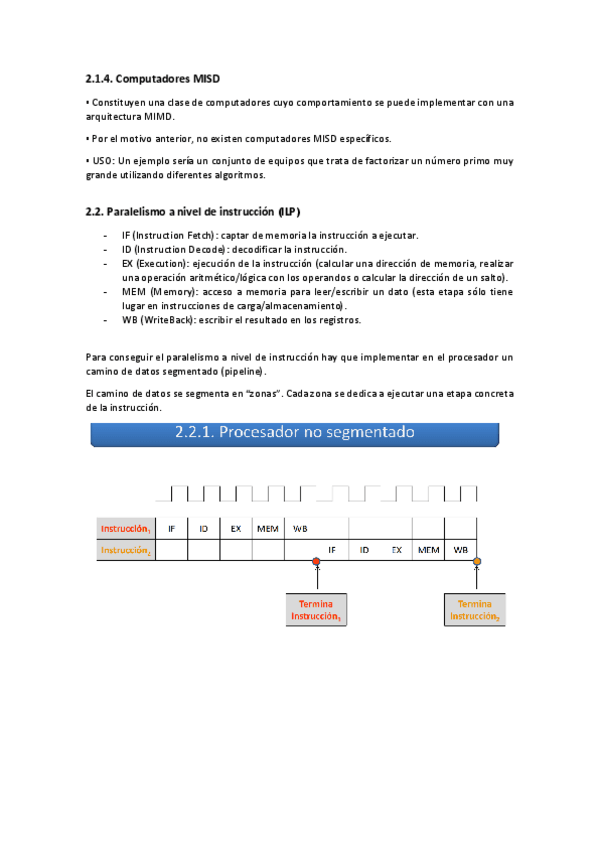 2.1.4. Computadores MISD

• Constituyen una clase de computadores cuyo comportamiento se puede implementar con una arquitectura MIMD.

• Por el motivo anterior, no existen computadores MISD específicos.

• USO: Un ejemplo sería un conjunto de equipos que trata de factorizar un número primo muy grande utilizando diferentes algoritmos.

2.2. Paralelismo a nivel de instrucción (ILP)

- IF (Instruction Fetch): captar de memoria la instrucción a ejecutar.
- ID (Instruction Decode): decodificar la instrucción.
- EX (Execution): ejecución de la instrucción (calcular una dirección de memoria, realizar una operación aritmético/lógica con los operandos o calcular la dirección de un salto).
- MEM (Memory): acceso a memoria para leer/escribir un dato (esta etapa sólo tiene lugar en instrucciones de carga/almacenamiento).
- WB (WriteBack): escribir el resultado en los registros.

Para conseguir el paralelismo a nivel de instrucción hay que implementar en el procesador un camino de datos segmentado (pipeline).

El camino de datos se segmenta en "zonas". Cada zona se dedica a ejecutar una etapa concreta de la instrucción.

2.2.1. Procesador no segmentado

| Instrucción$_1$ | IF | ID | EX | MEM | WB | | | | | |
|---|---|---|---|---|---|---|---|---|---|---|
| Instrucción$_2$ | | | | | | IF | ID | EX | MEM | WB |

Termina Instrucción$_1$

Termina Instrucción$_2$