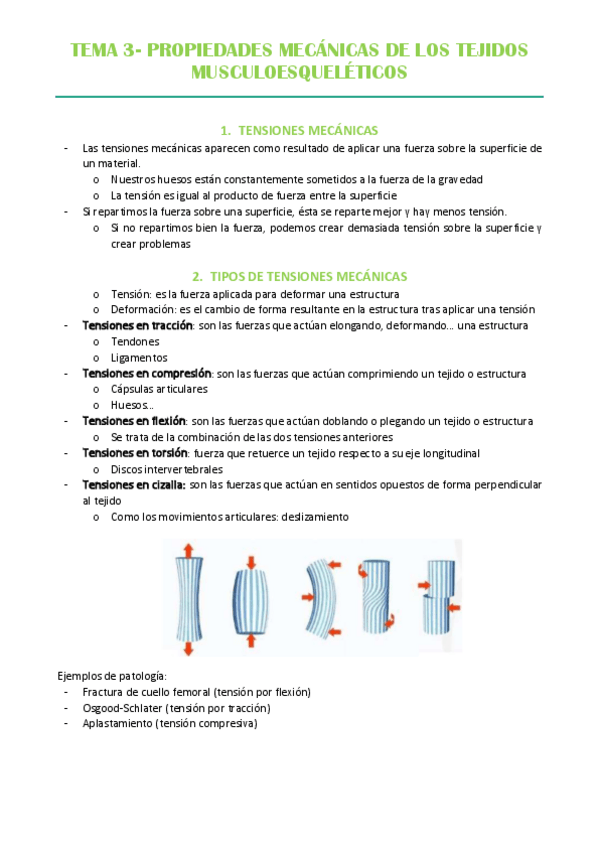 TEMA 3- PROPIEDADES MECÁNICAS DE LOS TEJIDOS MUSCULOESQUELÉTICOS

1. TENSIONES MECÁNICAS

- Las tensiones mecánicas aparecen como resultado de aplicar una fuerza sobre la superficie de un material.
  o Nuestros huesos están constantemente sometidos a la fuerza de la gravedad
  o La tensión es igual al producto de fuerza entre la superficie
- Si repartimos la fuerza sobre una superficie, ésta se reparte mejor y hay menos tensión.
  o Si no repartimos bien la fuerza, podemos crear demasiada tensión sobre la superficie y crear problemas

2. TIPOS DE TENSIONES MECÁNICAS

  o Tensión: es la fuerza aplicada para deformar una estructura
  o Deformación: es el cambio de forma resultante en la estructura tras aplicar una tensión
- Tensiones en tracción: son las fuerzas que actúan elongando, deformando… una estructura
  o Tendones
  o Ligamentos
- Tensiones en compresión: son las fuerzas que actúan comprimiendo un tejido o estructura
  o Cápsulas articulares
  o Huesos…
- Tensiones en flexión: son las fuerzas que actúan doblando o plegando un tejido o estructura
  o Se trata de la combinación de las dos tensiones anteriores
- Tensiones en torsión: fuerza que retuerce un tejido respecto a su eje longitudinal
  o Discos intervertebrales
- Tensiones en cizalla: son las fuerzas que actúan en sentidos opuestos de forma perpendicular al tejido
  o Como los movimientos articulares: deslizamiento

Ejemplos de patología:
- Fractura de cuello femoral (tensión por flexión)
- Osgood-Schlater (tensión por tracción)
- Aplastamiento (tensión compresiva)