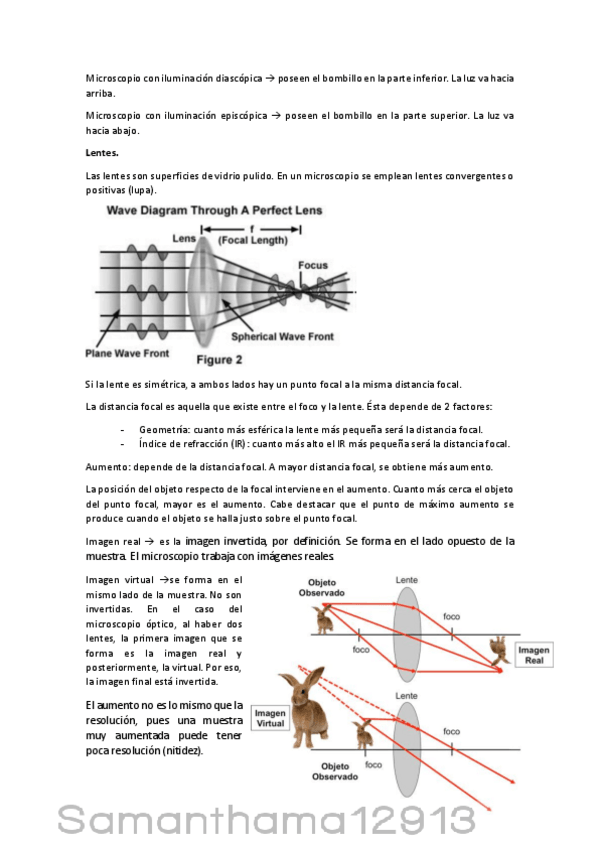 Microscopio con iluminación diascópica → poseen el bombillo en la parte inferior. La luz va hacia arriba.

Microscopio con iluminación episcópica → poseen el bombillo en la parte superior. La luz va hacia abajo.

Lentes.

Las lentes son superficies de vidrio pulido. En un microscopio se emplean lentes convergentes o positivas (lupa).

Wave Diagram Through A Perfect Lens

Lens

f
(Focal Length)

Focus

Spherical Wave Front

Plane Wave Front

Figure 2

Si la lente es simétrica, a ambos lados hay un punto focal a la misma distancia focal.

La distancia focal es aquella que existe entre el foco y la lente. Ésta depende de 2 factores:

- Geometría: cuanto más esférica la lente más pequeña será la distancia focal.
- Índice de refracción (IR): cuanto más alto el IR más pequeña será la distancia focal.

Aumento: depende de la distancia focal. A mayor distancia focal, se obtiene más aumento.

La posición del objeto respecto de la focal interviene en el aumento. Cuanto más cerca el objeto del punto focal, mayor es el aumento. Cabe destacar que el punto de máximo aumento se produce cuando el objeto se halla justo sobre el punto focal.

Imagen real → es la imagen invertida, por definición. Se forma en el lado opuesto de la muestra. El microscopio trabaja con imágenes reales.

Imagen virtual →se forma en el mismo lado de la muestra. No son invertidas. En el caso del microscopio óptico, al haber dos lentes, la primera imagen que se forma es la imagen real y posteriormente, la virtual. Por eso, la imagen final está invertida.

El aumento no es lo mismo que la resolución, pues una muestra muy aumentada puede tener poca resolución (nitidez).

Objeto Observado

Lente

foco

foco

Imagen Real

Lente

Imagen Virtual

foco

foco

Objeto Observado

Samanthama12913