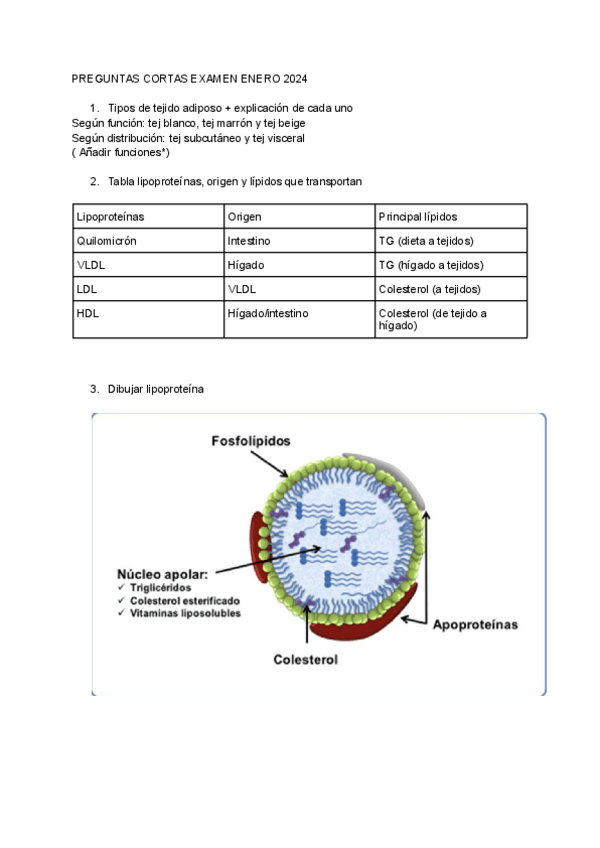 PREGUNTAS CORTAS EXAMEN ENERO 2024

1. Tipos de tejido adiposo + explicación de cada uno
Según función: tej blanco, tej marrón y tej beige
Según distribución: tej subcutáneo y tej visceral
( Añadir funciones*)

2. Tabla lipoproteínas, origen y lípidos que transportan

| Lipoproteínas | Origen | Principal lípidos |
|---|---|---|
| Quilomicrón | Intestino | TG (dieta a tejidos) |
| VLDL | Hígado | TG (hígado a tejidos) |
| LDL | VLDL | Colesterol (a tejidos) |
| HDL | Hígado/intestino | Colesterol (de tejido a hígado) |

3. Dibujar lipoproteína

Fosfolípidos

Núcleo apolar:
✓ Triglicéridos
✓ Colesterol esterificado
✓ Vitaminas liposolubles

Apoproteínas

Colesterol