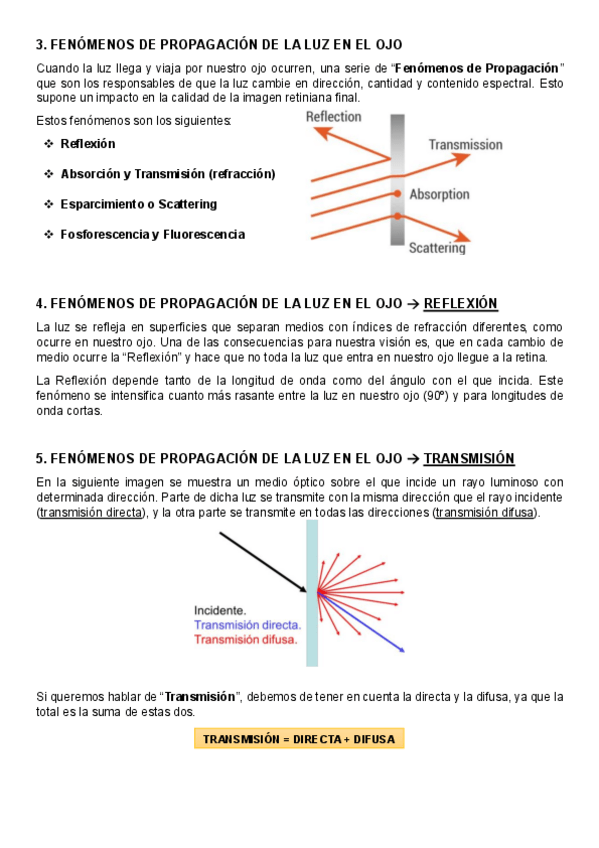 3. FENÓMENOS DE PROPAGACIÓN DE LA LUZ EN EL OJO

Cuando la luz llega y viaja por nuestro ojo ocurren, una serie de "Fenómenos de Propagación" que son los responsables de que la luz cambie en dirección, cantidad y contenido espectral. Esto supone un impacto en la calidad de la imagen retiniana final.

Estos fenómenos son los siguientes:

❖ Reflexión

❖ Absorción y Transmisión (refracción)

❖ Esparcimiento o Scattering

❖ Fosforescencia y Fluorescencia

Reflection
Transmission
Absorption
Scattering

4. FENÓMENOS DE PROPAGACIÓN DE LA LUZ EN EL OJO → REFLEXIÓN

La luz se refleja en superficies que separan medios con índices de refracción diferentes, como ocurre en nuestro ojo. Una de las consecuencias para nuestra visión es, que en cada cambio de medio ocurre la "Reflexión" y hace que no toda la luz que entra en nuestro ojo llegue a la retina.

La Reflexión depende tanto de la longitud de onda como del ángulo con el que incida. Este fenómeno se intensifica cuanto más rasante entre la luz en nuestro ojo (90º) y para longitudes de onda cortas.

5. FENÓMENOS DE PROPAGACIÓN DE LA LUZ EN EL OJO → TRANSMISIÓN

En la siguiente imagen se muestra un medio óptico sobre el que incide un rayo luminoso con determinada dirección. Parte de dicha luz se transmite con la misma dirección que el rayo incidente (transmisión directa), y la otra parte se transmite en todas las direcciones (transmisión difusa).

Incidente.
Transmisión directa.
Transmisión difusa.

Si queremos hablar de "Transmisión", debemos de tener en cuenta la directa y la difusa, ya que la total es la suma de estas dos.

TRANSMISIÓN = DIRECTA + DIFUSA