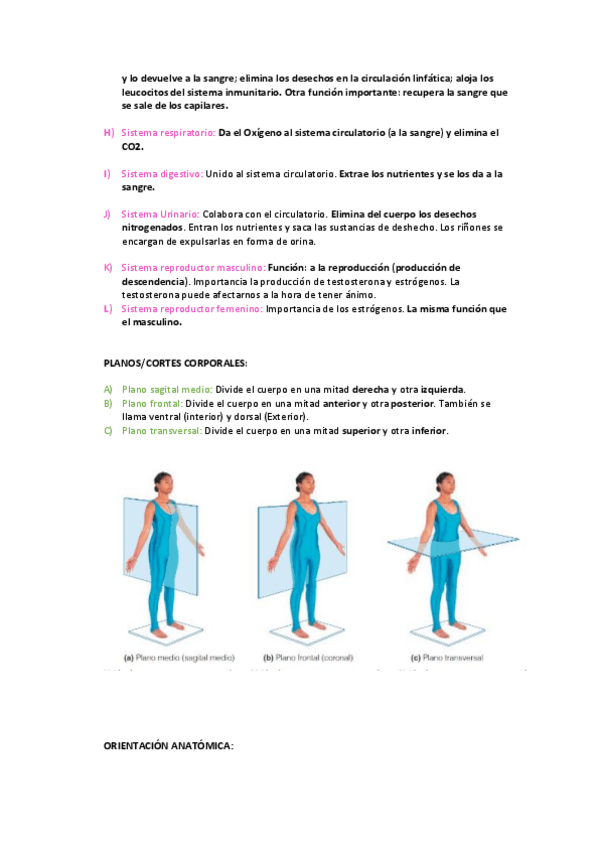 y lo devuelve a la sangre; elimina los desechos en la circulación linfática; aloja los leucocitos del sistema inmunitario. Otra función importante: recupera la sangre que se sale de los capilares.

H) Sistema respiratorio: Da el Oxígeno al sistema circulatorio (a la sangre) y elimina el CO2.

I) Sistema digestivo: Unido al sistema circulatorio. Extrae los nutrientes y se los da a la sangre.

J) Sistema Urinario: Colabora con el circulatorio. Elimina del cuerpo los desechos nitrogenados. Entran los nutrientes y saca las sustancias de deshecho. Los riñones se encargan de expulsarlas en forma de orina.

K) Sistema reproductor masculino: Función: a la reproducción (producción de descendencia). Importancia la producción de testosterona y estrógenos. La testosterona puede afectarnos a la hora de tener ánimo.
L) Sistema reproductor femenino: Importancia de los estrógenos. La misma función que el masculino.

PLANOS/CORTES CORPORALES:

A) Plano sagital medio: Divide el cuerpo en una mitad derecha y otra izquierda.
B) Plano frontal: Divide el cuerpo en una mitad anterior y otra posterior. También se llama ventral (interior) y dorsal (Exterior).
C) Plano transversal: Divide el cuerpo en una mitad superior y otra inferior.

(a) Plano medio (sagital medio)
(b) Plano frontal (coronal)
(c) Plano transversal

ORIENTACIÓN ANATÓMICA: