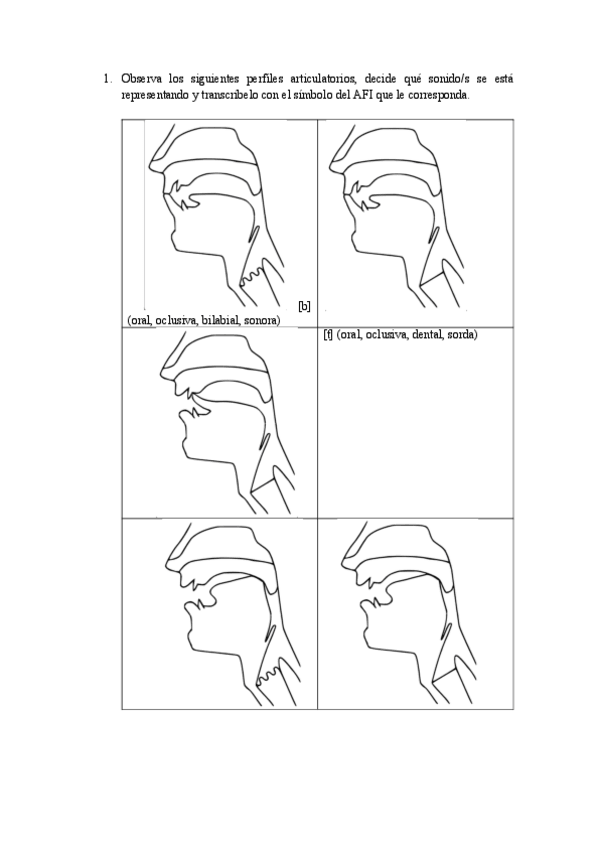 1. Observa los siguientes perfiles articulatorios, decide qué sonido/s se está representando y transcríbelo con el símbolo del AFI que le corresponda.

[b]
(oral, oclusiva, bilabial, sonora)

[t] (oral, oclusiva, dental, sorda)