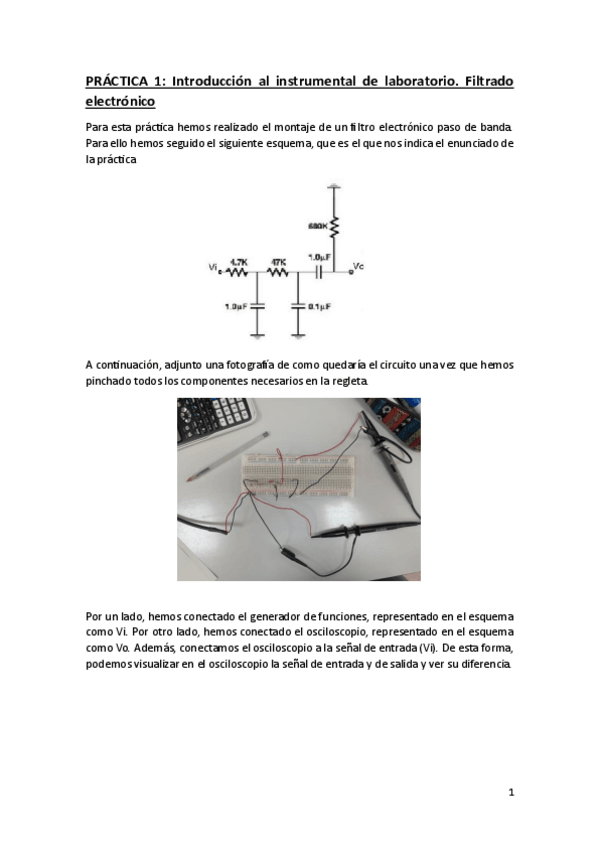 PRÁCTICA 1: Introducción al instrumental de laboratorio. Filtrado electrónico

Para esta práctica hemos realizado el montaje de un filtro electrónico paso de banda. Para ello hemos seguido el siguiente esquema, que es el que nos indica el enunciado de la práctica

680K
Vi 4.7K 47K 1.0μF Vc
1.0μF 0.1μF

A continuación, adjunto una fotografía de como quedaría el circuito una vez que hemos pinchado todos los componentes necesarios en la regleta.

Por un lado, hemos conectado el generador de funciones, representado en el esquema como Vi. Por otro lado, hemos conectado el osciloscopio, representado en el esquema como Vo. Además, conectamos el osciloscopio a la señal de entrada (Vi). De esta forma, podemos visualizar en el osciloscopio la señal de entrada y de salida y ver su diferencia.

1