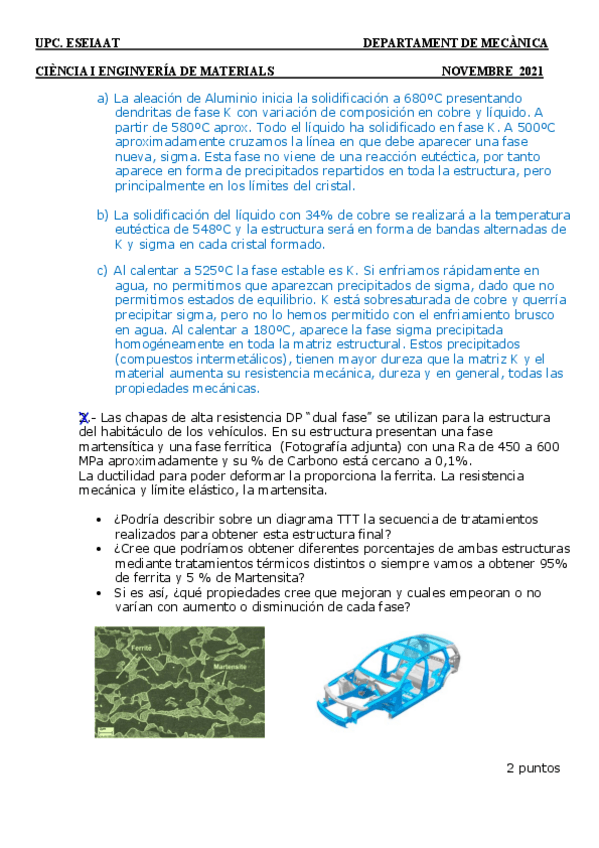 UPC. ESEIAAT DEPARTAMENT DE MECÀNICA

CIÈNCIA I ENGINYERÍA DE MATERIALS NOVEMBRE 2021

a) La aleación de Aluminio inicia la solidificación a 680ºC presentando dendritas de fase K con variación de composición en cobre y líquido. A partir de 580ºC aprox. Todo el líquido ha solidificado en fase K. A 500ºC aproximadamente cruzamos la línea en que debe aparecer una fase nueva, sigma. Esta fase no viene de una reacción eutéctica, por tanto aparece en forma de precipitados repartidos en toda la estructura, pero principalmente en los límites del cristal.

b) La solidificación del líquido con 34% de cobre se realizará a la temperatura eutéctica de 548ºC y la estructura será en forma de bandas alternadas de K y sigma en cada cristal formado.

c) Al calentar a 525ºC la fase estable es K. Si enfriamos rápidamente en agua, no permitimos que aparezcan precipitados de sigma, dado que no permitimos estados de equilibrio. K está sobresaturada de cobre y querría precipitar sigma, pero no lo hemos permitido con el enfriamiento brusco en agua. Al calentar a 180ºC, aparece la fase sigma precipitada homogéneamente en toda la matriz estructural. Estos precipitados (compuestos intermetálicos), tienen mayor dureza que la matriz K y el material aumenta su resistencia mecánica, dureza y en general, todas las propiedades mecánicas.

X.- Las chapas de alta resistencia DP "dual fase" se utilizan para la estructura del habitáculo de los vehículos. En su estructura presentan una fase martensítica y una fase ferrítica (Fotografía adjunta) con una Ra de 450 a 600 MPa aproximadamente y su % de Carbono está cercano a 0,1%.
La ductilidad para poder deformar la proporciona la ferrita. La resistencia mecánica y límite elástico, la martensita.

• ¿Podría describir sobre un diagrama TTT la secuencia de tratamientos realizados para obtener esta estructura final?
• ¿Cree que podríamos obtener diferentes porcentajes de ambas estructuras mediante tratamientos térmicos distintos o siempre vamos a obtener 95% de ferrita y 5 % de Martensita?
• Si es así, ¿qué propiedades cree que mejoran y cuales empeoran o no varían con aumento o disminución de cada fase?

Ferrite
Martensite

2 puntos