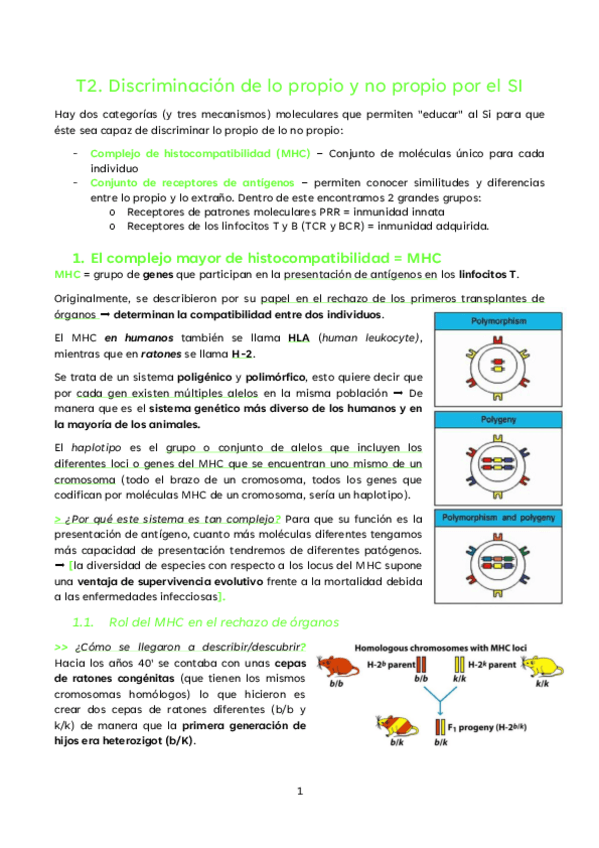 T2. Discriminación de lo propio y no propio por el SI

Hay dos categorías (y tres mecanismos) moleculares que permiten "educar" al Si para que éste sea capaz de discriminar lo propio de lo no propio:

- Complejo de histocompatibilidad (MHC) – Conjunto de moléculas único para cada individuo
- Conjunto de receptores de antígenos – permiten conocer similitudes y diferencias entre lo propio y lo extraño. Dentro de este encontramos 2 grandes grupos:
  o Receptores de patrones moleculares PRR = inmunidad innata
  o Receptores de los linfocitos T y B (TCR y BCR) = inmunidad adquirida.

1. El complejo mayor de histocompatibilidad = MHC

MHC = grupo de genes que participan en la presentación de antígenos en los linfocitos T.

Originalmente, se describieron por su papel en el rechazo de los primeros transplantes de órganos ➞ determinan la compatibilidad entre dos individuos.

El MHC en humanos también se llama HLA (human leukocyte), mientras que en ratones se llama H-2.

Se trata de un sistema poligénico y polimórfico, esto quiere decir que por cada gen existen múltiples alelos en la misma población ➞ De manera que es el sistema genético más diverso de los humanos y en la mayoría de los animales.

El haplotipo es el grupo o conjunto de alelos que incluyen los diferentes loci o genes del MHC que se encuentran uno mismo de un cromosoma (todo el brazo de un cromosoma, todos los genes que codifican por moléculas MHC de un cromosoma, sería un haplotipo).

> ¿Por qué este sistema es tan complejo? Para que su función es la presentación de antígeno, cuanto más moléculas diferentes tengamos más capacidad de presentación tendremos de diferentes patógenos. ➞ [la diversidad de especies con respecto a los locus del MHC supone una ventaja de supervivencia evolutivo frente a la mortalidad debida a las enfermedades infecciosas].

Polymorphism

Polygeny

Polymorphism and polygeny

1.1. Rol del MHC en el rechazo de órganos

>> ¿Cómo se llegaron a describir/descubrir? Hacia los años 40' se contaba con unas cepas de ratones congénitas (que tienen los mismos cromosomas homólogos) lo que hicieron es crear dos cepas de ratones diferentes (b/b y k/k) de manera que la primera generación de hijos era heterozigot (b/K).

Homologous chromosomes with MHC loci
H-2$^b$ parent
H-2$^k$ parent
b/b
b/b
k/k
k/k
F$_1$ progeny (H-2$^{b/k}$)
b/k
b/k

1