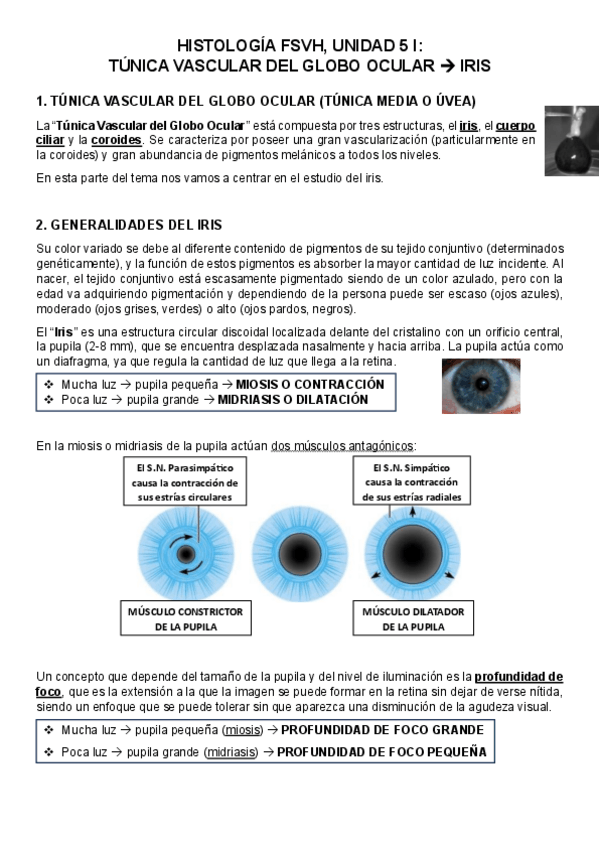 HISTOLOGÍA FSVH, UNIDAD 5 I:
TÚNICA VASCULAR DEL GLOBO OCULAR → IRIS

1. TÚNICA VASCULAR DEL GLOBO OCULAR (TÚNICA MEDIA O ÚVEA)

La "Túnica Vascular del Globo Ocular" está compuesta por tres estructuras, el iris, el cuerpo ciliar y la coroides. Se caracteriza por poseer una gran vascularización (particularmente en la coroides) y gran abundancia de pigmentos melánicos a todos los niveles.

En esta parte del tema nos vamos a centrar en el estudio del iris.

2. GENERALIDADES DEL IRIS

Su color variado se debe al diferente contenido de pigmentos de su tejido conjuntivo (determinados genéticamente), y la función de estos pigmentos es absorber la mayor cantidad de luz incidente. Al nacer, el tejido conjuntivo está escasamente pigmentado siendo de un color azulado, pero con la edad va adquiriendo pigmentación y dependiendo de la persona puede ser escaso (ojos azules), moderado (ojos grises, verdes) o alto (ojos pardos, negros).

El "Iris" es una estructura circular discoidal localizada delante del cristalino con un orificio central, la pupila (2-8 mm), que se encuentra desplazada nasalmente y hacia arriba. La pupila actúa como un diafragma, ya que regula la cantidad de luz que llega a la retina.

❖ Mucha luz → pupila pequeña → MIOSIS O CONTRACCIÓN
❖ Poca luz → pupila grande → MIDRIASIS O DILATACIÓN

En la miosis o midriasis de la pupila actúan dos músculos antagónicos:

El S.N. Parasimpático causa la contracción de sus estrías circulares

El S.N. Simpático causa la contracción de sus estrías radiales

MÚSCULO CONSTRICTOR DE LA PUPILA

MÚSCULO DILATADOR DE LA PUPILA

Un concepto que depende del tamaño de la pupila y del nivel de iluminación es la profundidad de foco, que es la extensión a la que la imagen se puede formar en la retina sin dejar de verse nítida, siendo un enfoque que se puede tolerar sin que aparezca una disminución de la agudeza visual.

❖ Mucha luz → pupila pequeña (miosis) → PROFUNDIDAD DE FOCO GRANDE
❖ Poca luz → pupila grande (midriasis) → PROFUNDIDAD DE FOCO PEQUEÑA