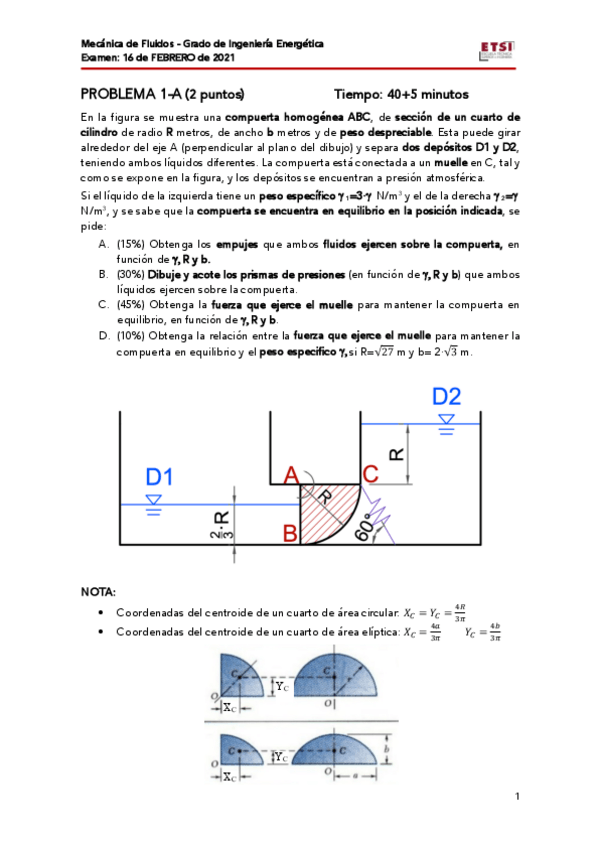 Mecánica de Fluidos - Grado de Ingeniería Energética
Examen: 16 de FEBRERO de 2021

ETSI

PROBLEMA 1-A (2 puntos) Tiempo: 40+5 minutos

En la figura se muestra una compuerta homogénea ABC, de sección de un cuarto de cilindro de radio R metros, de ancho b metros y de peso despreciable. Esta puede girar alrededor del eje A (perpendicular al plano del dibujo) y separa dos depósitos D1 y D2, teniendo ambos líquidos diferentes. La compuerta está conectada a un muelle en C, tal y como se expone en la figura, y los depósitos se encuentran a presión atmosférica.

Si el líquido de la izquierda tiene un peso específico $\gamma_1=3\cdot\gamma$ N/m$^3$ y el de la derecha $\gamma_2=\gamma$ N/m$^3$, y se sabe que la compuerta se encuentra en equilibrio en la posición indicada, se pide:

A. (15%) Obtenga los empujes que ambos fluidos ejercen sobre la compuerta, en función de $\gamma$, R y b.
B. (30%) Dibuje y acote los prismas de presiones (en función de $\gamma$, R y b) que ambos líquidos ejercen sobre la compuerta.
C. (45%) Obtenga la fuerza que ejerce el muelle para mantener la compuerta en equilibrio, en función de $\gamma$, R y b.
D. (10%) Obtenga la relación entre la fuerza que ejerce el muelle para mantener la compuerta en equilibrio y el peso específico $\gamma$, si R=$\sqrt{27}$ m y b= $2\cdot\sqrt{3}$ m.

D2
R
D1
A
C
R
$\frac{2}{3}\cdot R$
B
60°

NOTA:
• Coordenadas del centroide de un cuarto de área circular: $X_C = Y_C = \frac{4R}{3\pi}$
• Coordenadas del centroide de un cuarto de área elíptica: $X_C = \frac{4a}{3\pi}$ $Y_C = \frac{4b}{3\pi}$

C
$Y_C$
O
$X_C$
C
r
O
C
$Y_C$
O
$X_C$
C
b
O
a

1