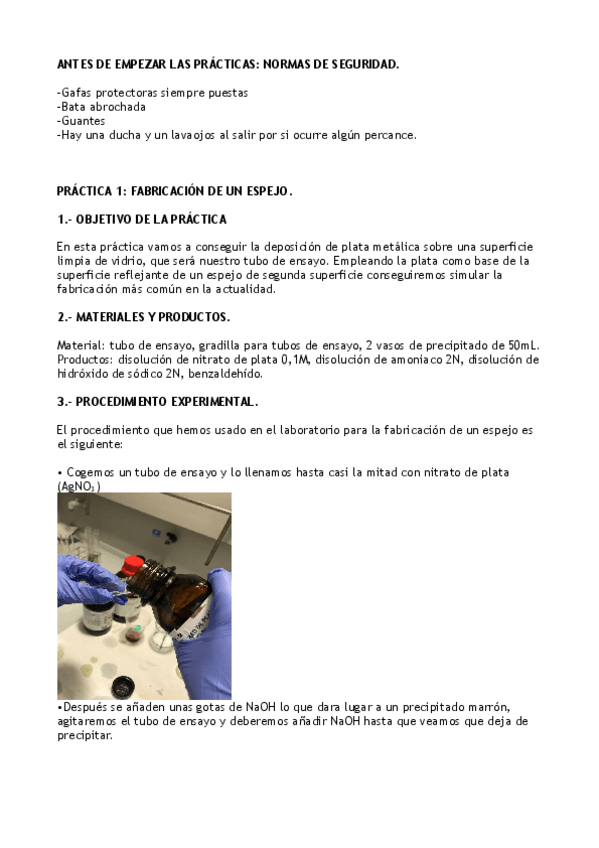 ANTES DE EMPEZAR LAS PRÁCTICAS: NORMAS DE SEGURIDAD.

-Gafas protectoras siempre puestas
-Bata abrochada
-Guantes
-Hay una ducha y un lavaojos al salir por si ocurre algún percance.

PRÁCTICA 1: FABRICACIÓN DE UN ESPEJO.

1.- OBJETIVO DE LA PRÁCTICA

En esta práctica vamos a conseguir la deposición de plata metálica sobre una superficie limpia de vidrio, que será nuestro tubo de ensayo. Empleando la plata como base de la superficie reflejante de un espejo de segunda superficie conseguiremos simular la fabricación más común en la actualidad.

2.- MATERIALES Y PRODUCTOS.

Material: tubo de ensayo, gradilla para tubos de ensayo, 2 vasos de precipitado de 50mL.
Productos: disolución de nitrato de plata 0,1M, disolución de amoniaco 2N, disolución de hidróxido de sódico 2N, benzaldehído.

3.- PROCEDIMIENTO EXPERIMENTAL.

El procedimiento que hemos usado en el laboratorio para la fabricación de un espejo es el siguiente:

• Cogemos un tubo de ensayo y lo llenamos hasta casi la mitad con nitrato de plata ($AgNO_3$)

•Después se añaden unas gotas de NaOH lo que dara lugar a un precipitado marrón, agitaremos el tubo de ensayo y deberemos añadir NaOH hasta que veamos que deja de precipitar.