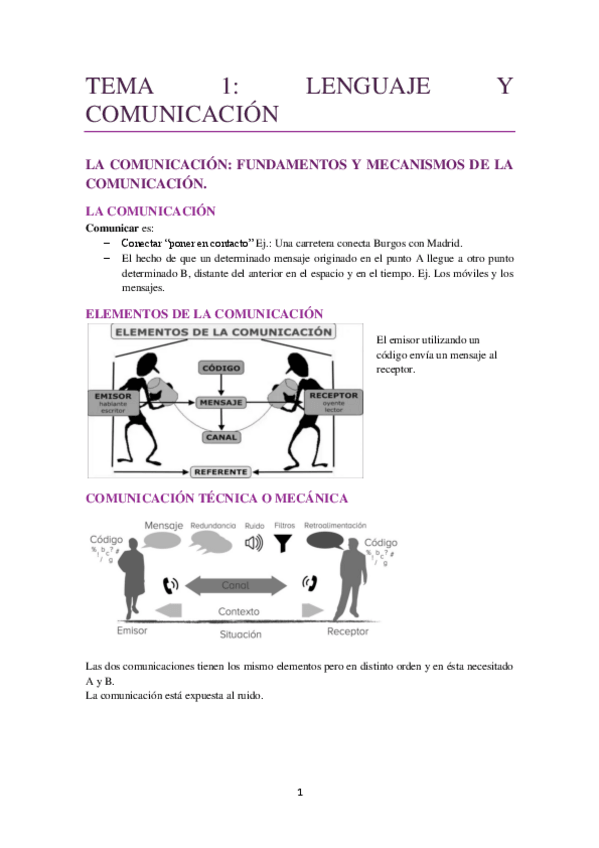 TEMA 1: LENGUAJE Y COMUNICACIÓN

LA COMUNICACIÓN: FUNDAMENTOS Y MECANISMOS DE LA COMUNICACIÓN.

LA COMUNICACIÓN

Comunicar es:
– Conectar "poner en contacto" Ej.: Una carretera conecta Burgos con Madrid.
– El hecho de que un determinado mensaje originado en el punto A llegue a otro punto determinado B, distante del anterior en el espacio y en el tiempo. Ej. Los móviles y los mensajes.

ELEMENTOS DE LA COMUNICACIÓN

ELEMENTOS DE LA COMUNICACIÓN
CÓDIGO
EMISOR hablante escritor
MENSAJE
RECEPTOR oyente lector
CANAL
REFERENTE

El emisor utilizando un código envía un mensaje al receptor.

COMUNICACIÓN TÉCNICA O MECÁNICA

Código
Mensaje
Redundancia
Ruido
Filtros
Retroalimentación
Código
Canal
Contexto
Emisor
Situación
Receptor

Las dos comunicaciones tienen los mismo elementos pero en distinto orden y en ésta necesitado A y B.
La comunicación está expuesta al ruido.

1