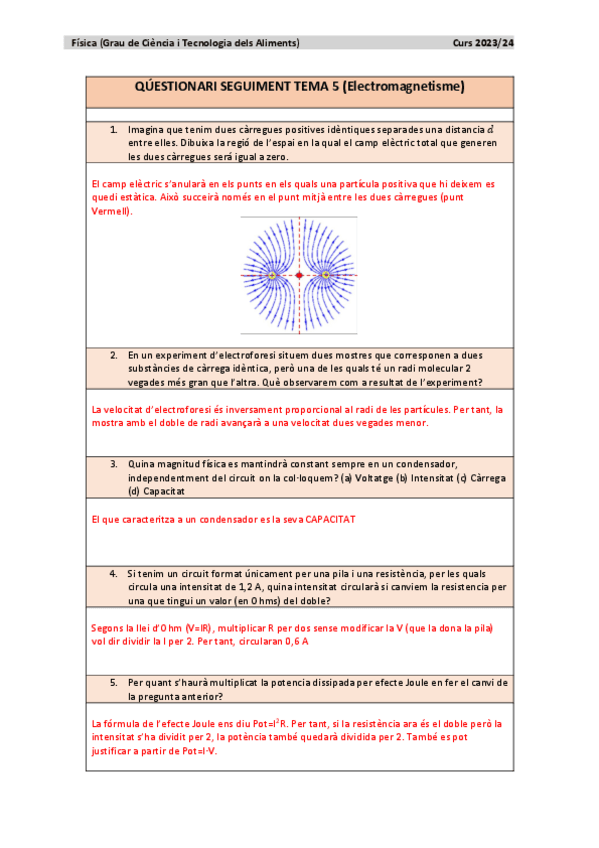 Física (Grau de Ciència i Tecnologia dels Aliments) Curs 2023/24

QÜESTIONARI SEGUIMENT TEMA 5 (Electromagnetisme)

1. Imagina que tenim dues càrregues positives idèntiques separades una distancia $d$ entre elles. Dibuixa la regió de l'espai en la qual el camp elèctric total que generen les dues càrregues serà igual a zero.

El camp elèctric s'anularà en els punts en els quals una partícula positiva que hi deixem es quedi estàtica. Això succeirà només en el punt mitjà entre les dues càrregues (punt Vermell).

2. En un experiment d'electroforesi situem dues mostres que corresponen a dues substàncies de càrrega idèntica, però una de les quals té un radi molecular 2 vegades més gran que l'altra. Què observarem com a resultat de l'experiment?

La velocitat d'electroforesi és inversament proporcional al radi de les partícules. Per tant, la mostra amb el doble de radi avançarà a una velocitat dues vegades menor.

3. Quina magnitud física es mantindrà constant sempre en un condensador, independentment del circuit on la col·loquem? (a) Voltatge (b) Intensitat (c) Càrrega (d) Capacitat

El que caracteritza a un condensador es la seva CAPACITAT

4. Si tenim un circuit format únicament per una pila i una resistència, per les quals circula una intensitat de 1,2 A, quina intensitat circularà si canviem la resistencia per una que tingui un valor (en Ohms) del doble?

Segons la llei d'Ohm (V=IR), multiplicar R per dos sense modificar la V (que la dona la pila) vol dir dividir la I per 2. Per tant, circularan 0,6 A

5. Per quant s'haurà multiplicat la potencia dissipada per efecte Joule en fer el canvi de la pregunta anterior?

La fórmula de l'efecte Joule ens diu Pot=$I^2$R. Per tant, si la resistència ara és el doble però la intensitat s'ha dividit per 2, la potència també quedarà dividida per 2. També es pot justificar a partir de Pot=I·V.