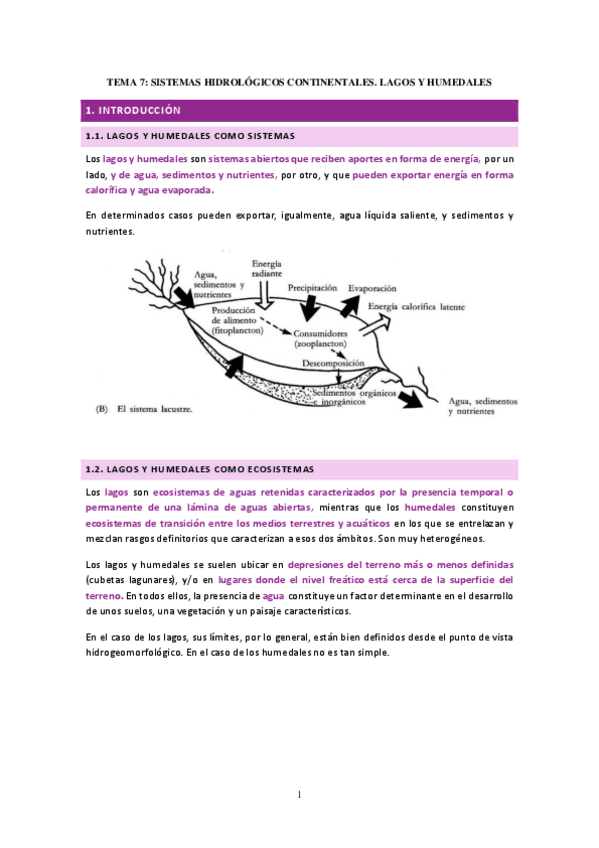 TEMA 7: SISTEMAS HIDROLÓGICOS CONTINENTALES. LAGOS Y HUMEDALES

1. INTRODUCCIÓN

1.1. LAGOS Y HUMEDALES COMO SISTEMAS

Los lagos y humedales son sistemas abiertos que reciben aportes en forma de energía, por un lado, y de agua, sedimentos y nutrientes, por otro, y que pueden exportar energía en forma calorífica y agua evaporada.

En determinados casos pueden exportar, igualmente, agua líquida saliente, y sedimentos y nutrientes.

Agua, sedimentos y nutrientes

Energía radiante

Precipitación

Evaporación

Energía calorífica latente

Producción de alimento (fitoplancton)

Consumidores (zooplancton)

Descomposición

Sedimentos orgánicos e inorgánicos

Agua, sedimentos y nutrientes

(B) El sistema lacustre.

1.2. LAGOS Y HUMEDALES COMO ECOSISTEMAS

Los lagos son ecosistemas de aguas retenidas caracterizados por la presencia temporal o permanente de una lámina de aguas abiertas, mientras que los humedales constituyen ecosistemas de transición entre los medios terrestres y acuáticos en los que se entrelazan y mezclan rasgos definitorios que caracterizan a esos dos ámbitos. Son muy heterogéneos.

Los lagos y humedales se suelen ubicar en depresiones del terreno más o menos definidas (cubetas lagunares), y/o en lugares donde el nivel freático está cerca de la superficie del terreno. En todos ellos, la presencia de agua constituye un factor determinante en el desarrollo de unos suelos, una vegetación y un paisaje característicos.

En el caso de los lagos, sus límites, por lo general, están bien definidos desde el punto de vista hidrogeomorfológico. En el caso de los humedales no es tan simple.

1