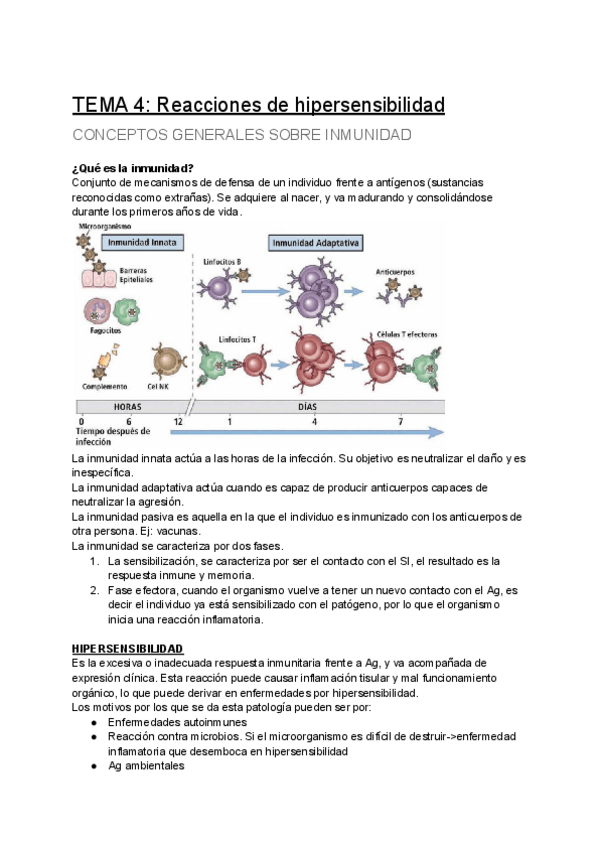 TEMA 4: Reacciones de hipersensibilidad

CONCEPTOS GENERALES SOBRE INMUNIDAD

¿Qué es la inmunidad?
Conjunto de mecanismos de defensa de un individuo frente a antígenos (sustancias reconocidas como extrañas). Se adquiere al nacer, y va madurando y consolidándose durante los primeros años de vida.

Microorganismo
Inmunidad Innata
Barreras Epiteliales
Fagocitos
Complemento
Cel NK
Inmunidad Adaptativa
Linfocitos B
Anticuerpos
Linfocitos T
Células T efectoras
HORAS
DÍAS
0 6 12 1 4 7
Tiempo después de infección

La inmunidad innata actúa a las horas de la infección. Su objetivo es neutralizar el daño y es inespecífica.
La inmunidad adaptativa actúa cuando es capaz de producir anticuerpos capaces de neutralizar la agresión.
La inmunidad pasiva es aquella en la que el individuo es inmunizado con los anticuerpos de otra persona. Ej: vacunas.
La inmunidad se caracteriza por dos fases.
1. La sensibilización, se caracteriza por ser el contacto con el SI, el resultado es la respuesta inmune y memoria.
2. Fase efectora, cuando el organismo vuelve a tener un nuevo contacto con el Ag, es decir el individuo ya está sensibilizado con el patógeno, por lo que el organismo inicia una reacción inflamatoria.

HIPERSENSIBILIDAD
Es la excesiva o inadecuada respuesta inmunitaria frente a Ag, y va acompañada de expresión clínica. Esta reacción puede causar inflamación tisular y mal funcionamiento orgánico, lo que puede derivar en enfermedades por hipersensibilidad.
Los motivos por los que se da esta patología pueden ser por:
● Enfermedades autoinmunes
● Reacción contra microbios. Si el microorganismo es difícil de destruir->enfermedad inflamatoria que desemboca en hipersensibilidad
● Ag ambientales