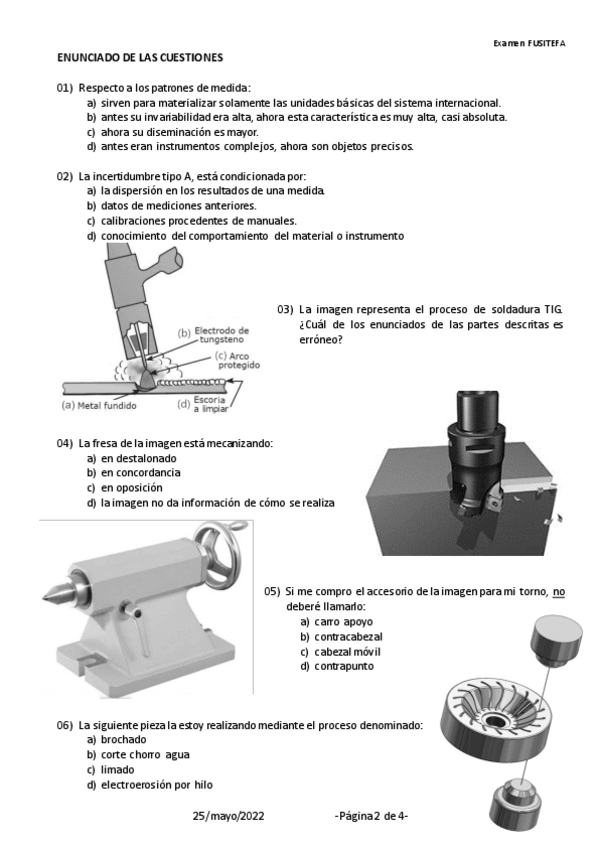 Examen FUSITEFA

ENUNCIADO DE LAS CUESTIONES

01) Respecto a los patrones de medida:
a) sirven para materializar solamente las unidades básicas del sistema internacional.
b) antes su invariabilidad era alta, ahora esta característica es muy alta, casi absoluta.
c) ahora su diseminación es mayor.
d) antes eran instrumentos complejos, ahora son objetos precisos.

02) La incertidumbre tipo A, está condicionada por:
a) la dispersión en los resultados de una medida.
b) datos de mediciones anteriores.
c) calibraciones procedentes de manuales.
d) conocimiento del comportamiento del material o instrumento

(b) Electrodo de tungsteno
(c) Arco protegido
(a) Metal fundido
(d) Escoria a limpiar

03) La imagen representa el proceso de soldadura TIG. ¿Cuál de los enunciados de las partes descritas es erróneo?

04) La fresa de la imagen está mecanizando:
a) en destalonado
b) en concordancia
c) en oposición
d) la imagen no da información de cómo se realiza

05) Si me compro el accesorio de la imagen para mi torno, no deberé llamarlo:
a) carro apoyo
b) contracabezal
c) cabezal móvil
d) contrapunto

06) La siguiente pieza la estoy realizando mediante el proceso denominado:
a) brochado
b) corte chorro agua
c) limado
d) electroerosión por hilo

25/mayo/2022 -Página 2 de 4-