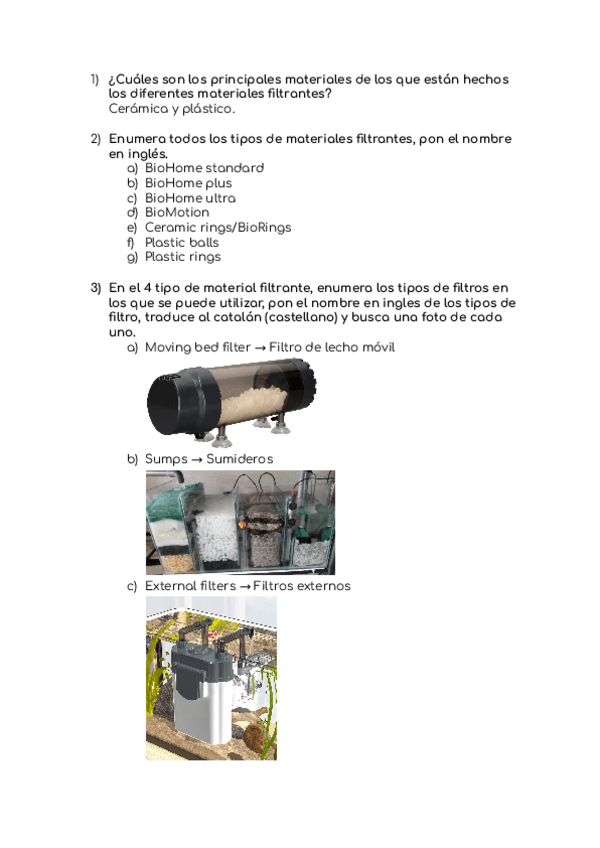 1) ¿Cuáles son los principales materiales de los que están hechos los diferentes materiales filtrantes?
Cerámica y plástico.

2) Enumera todos los tipos de materiales filtrantes, pon el nombre en inglés.
a) BioHome standard
b) BioHome plus
c) BioHome ultra
d) BioMotion
e) Ceramic rings/BioRings
f) Plastic balls
g) Plastic rings

3) En el 4 tipo de material filtrante, enumera los tipos de filtros en los que se puede utilizar, pon el nombre en ingles de los tipos de filtro, traduce al catalán (castellano) y busca una foto de cada uno.
a) Moving bed filter → Filtro de lecho móvil

b) Sumps → Sumideros

c) External filters → Filtros externos