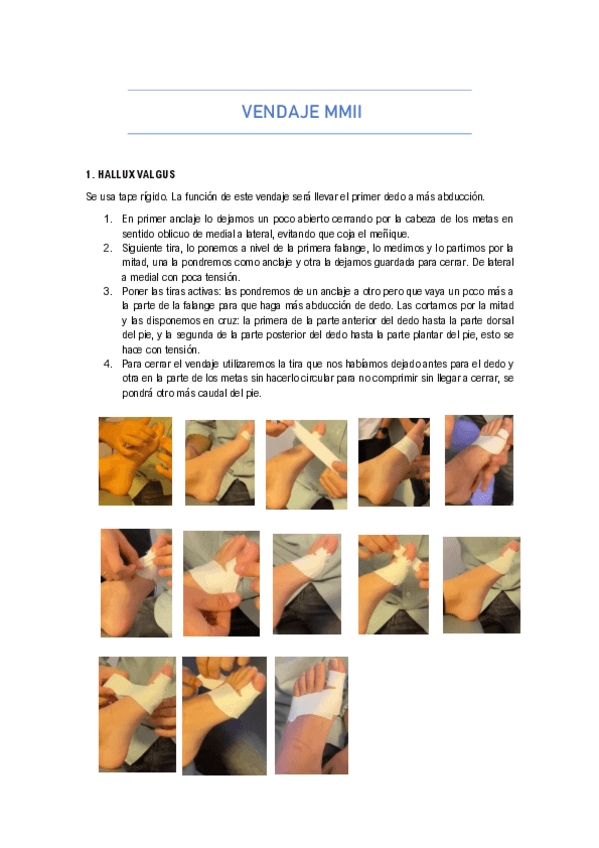 VENDAJE MMII

1. HALLUX VALGUS

Se usa tape rígido. La función de este vendaje será llevar el primer dedo a más abducción.

1. En primer anclaje lo dejamos un poco abierto cerrando por la cabeza de los metas en sentido oblicuo de medial a lateral, evitando que coja el meñique.
2. Siguiente tira, lo ponemos a nivel de la primera falange, lo medimos y lo partimos por la mitad, una la pondremos como anclaje y otra la dejamos guardada para cerrar. De lateral a medial con poca tensión.
3. Poner las tiras activas: las pondremos de un anclaje a otro pero que vaya un poco más a la parte de la falange para que haga más abducción de dedo. Las cortamos por la mitad y las disponemos en cruz: la primera de la parte anterior del dedo hasta la parte dorsal del pie, y la segunda de la parte posterior del dedo hasta la parte plantar del pie, esto se hace con tensión.
4. Para cerrar el vendaje utilizaremos la tira que nos habíamos dejado antes para el dedo y otra en la parte de los metas sin hacerlo circular para no comprimir sin llegar a cerrar, se pondrá otro más caudal del pie.