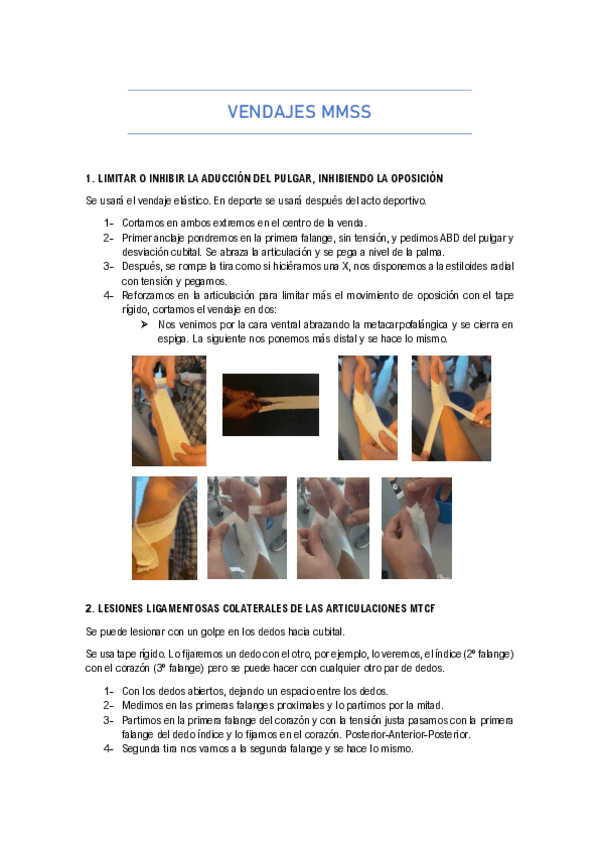 VENDAJES MMSS

1. LIMITAR O INHIBIR LA ADUCCIÓN DEL PULGAR, INHIBIENDO LA OPOSICIÓN

Se usará el vendaje elástico. En deporte se usará después del acto deportivo.

1- Cortamos en ambos extremos en el centro de la venda.
2- Primer anclaje pondremos en la primera falange, sin tensión, y pedimos ABD del pulgar y desviación cubital. Se abraza la articulación y se pega a nivel de la palma.
3- Después, se rompe la tira como si hiciéramos una X, nos disponemos a la estiloides radial con tensión y pegamos.
4- Reforzamos en la articulación para limitar más el movimiento de oposición con el tape rígido, cortamos el vendaje en dos:
➢ Nos venimos por la cara ventral abrazando la metacarpofalángica y se cierra en espiga. La siguiente nos ponemos más distal y se hace lo mismo.

2. LESIONES LIGAMENTOSAS COLATERALES DE LAS ARTICULACIONES MTCF

Se puede lesionar con un golpe en los dedos hacia cubital.

Se usa tape rígido. Lo fijaremos un dedo con el otro, por ejemplo, lo veremos, el índice (2º falange) con el corazón (3º falange) pero se puede hacer con cualquier otro par de dedos.

1- Con los dedos abiertos, dejando un espacio entre los dedos.
2- Medimos en las primeras falanges proximales y lo partimos por la mitad.
3- Partimos en la primera falange del corazón y con la tensión justa pasamos con la primera falange del dedo índice y lo fijamos en el corazón. Posterior-Anterior-Posterior.
4- Segunda tira nos vamos a la segunda falange y se hace lo mismo.